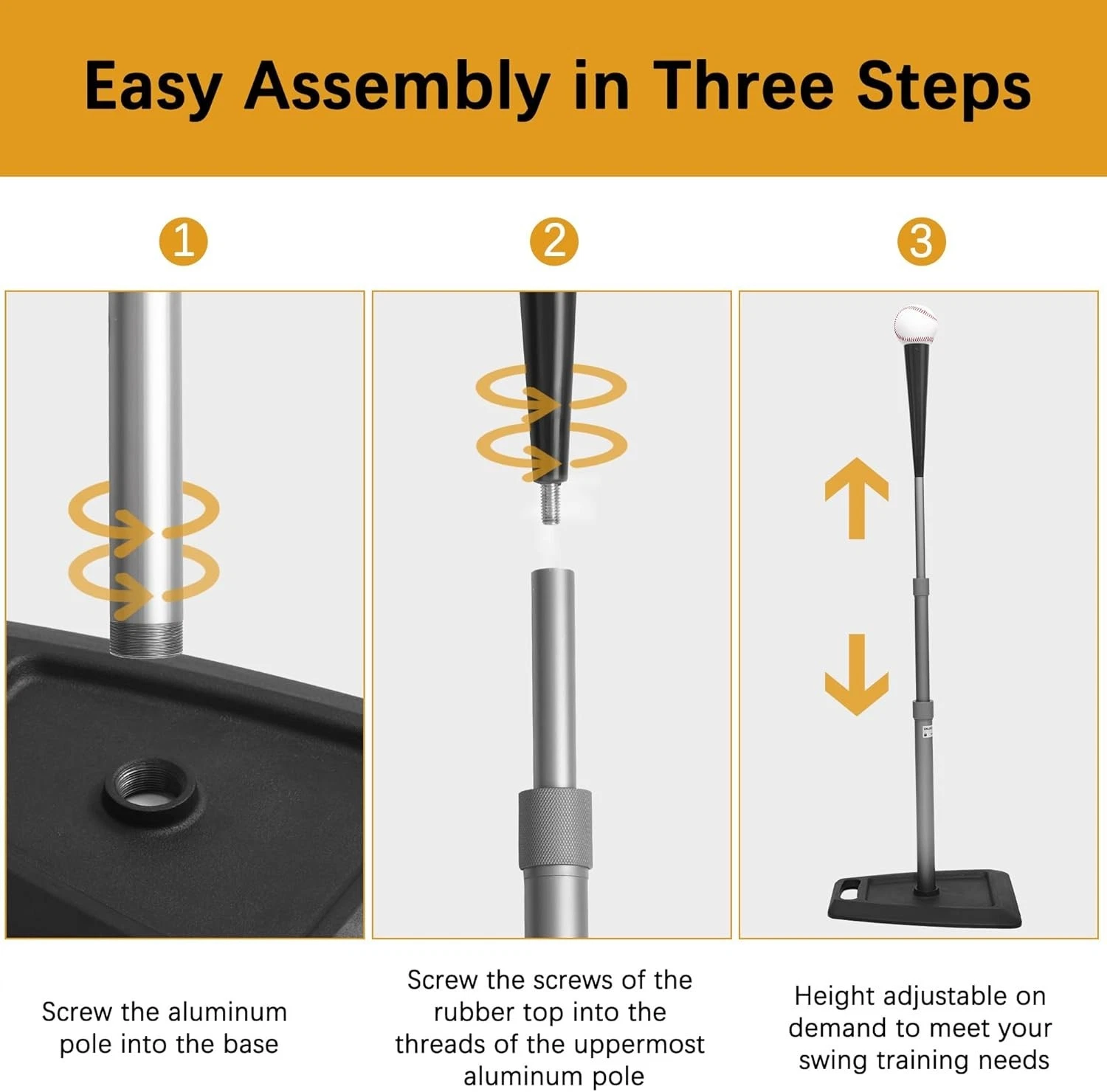 Easy Assembly in Three Steps

1

2

3

Screw the aluminum pole into the base

Screw the screws of the rubber top into the threads of the uppermost aluminum pole

Height adjustable on demand to meet your swing training needs