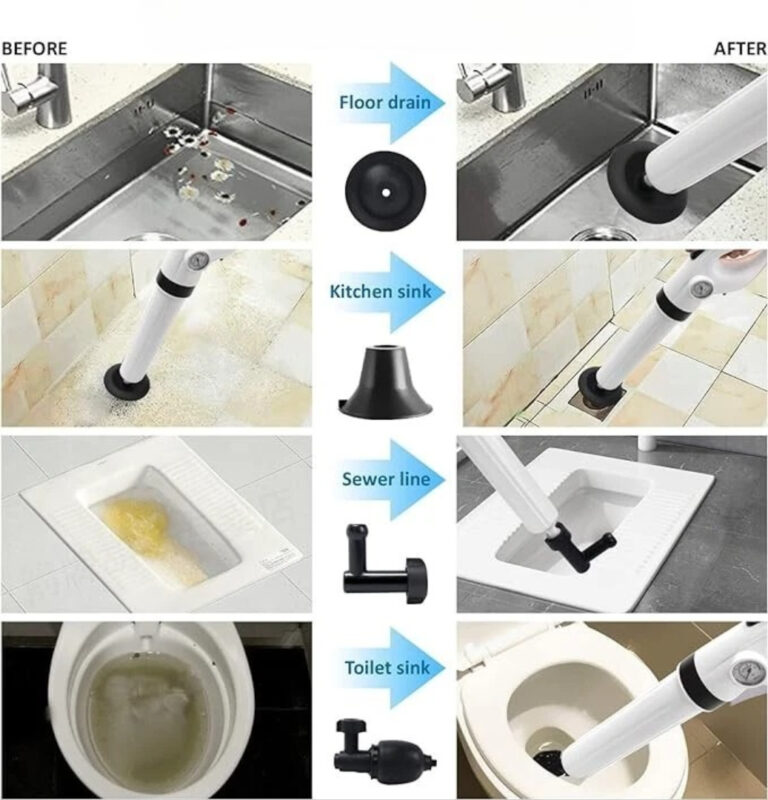 BEFORE

AFTER

Floor drain

Kitchen sink

Sewer line

Toilet sink