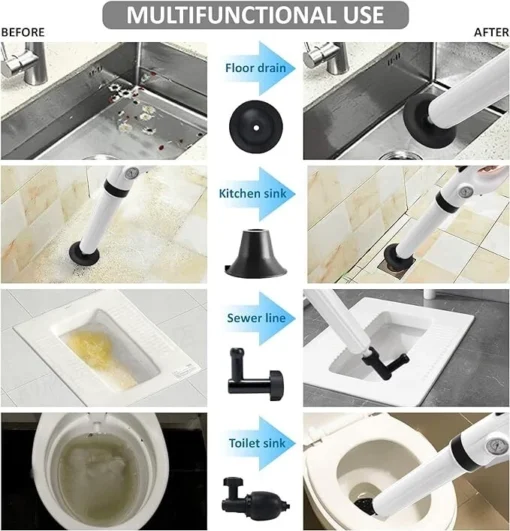 MULTIFUNCTIONAL USE

BEFORE

AFTER

Floor drain

Kitchen sink

Sewer line

Toilet sink