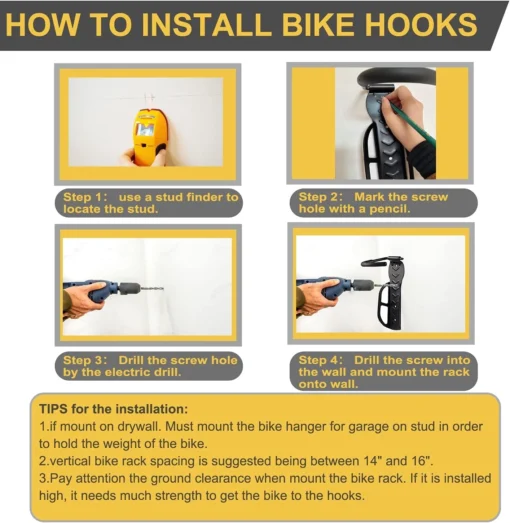 HOW TO INSTALL BIKE HOOKS

Step 1: use a stud finder to locate the stud.

Step 2: Mark the screw hole with a pencil.

Step 3: Drill the screw hole by the electric drill.

Step 4: Drill the screw into the wall and mount the rack onto wall.

TIPS for the installation:
1.if mount on drywall. Must mount the bike hanger for garage on stud in order to hold the weight of the bike.
2.vertical bike rack spacing is suggested being between 14" and 16".
3.Pay attention the ground clearance when mount the bike rack. If it is installed high, it needs much strength to get the bike to the hooks.