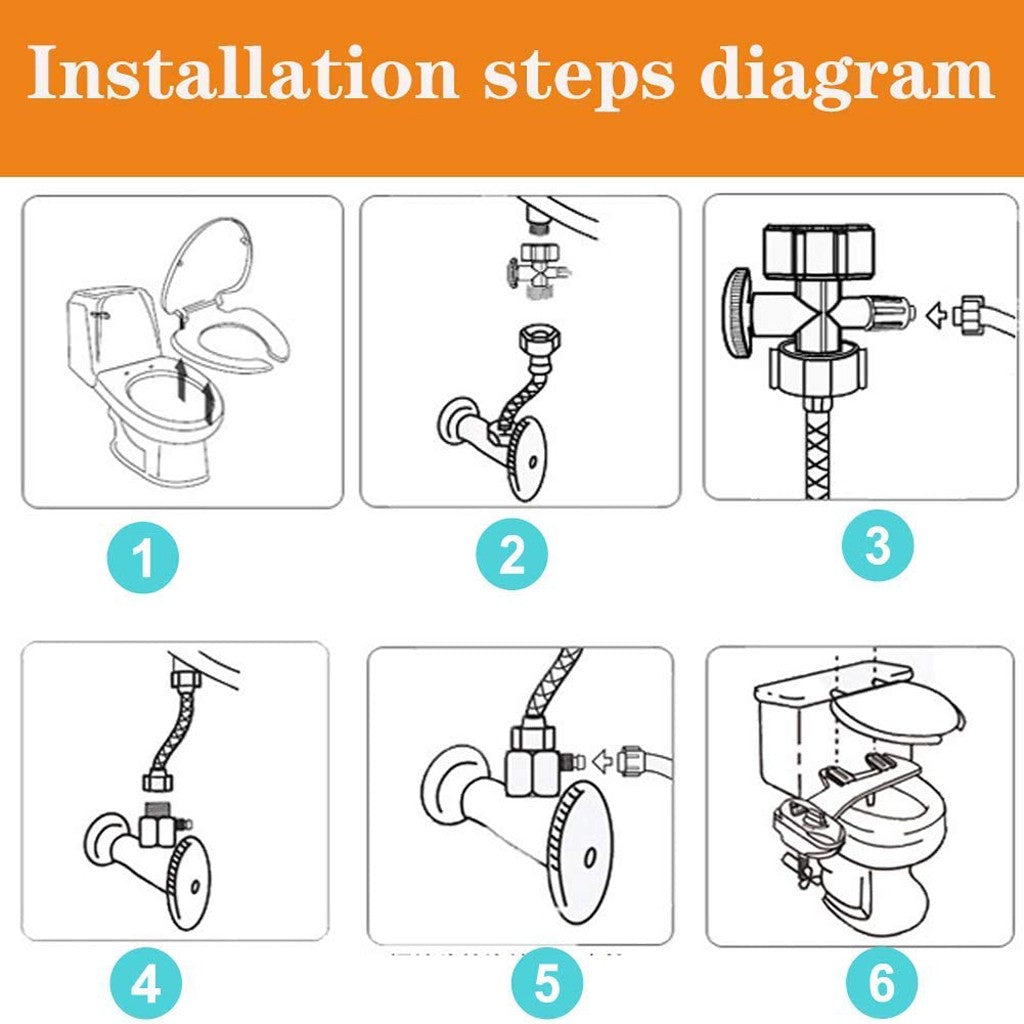 Installation steps diagram

1

2

3

4

5

6