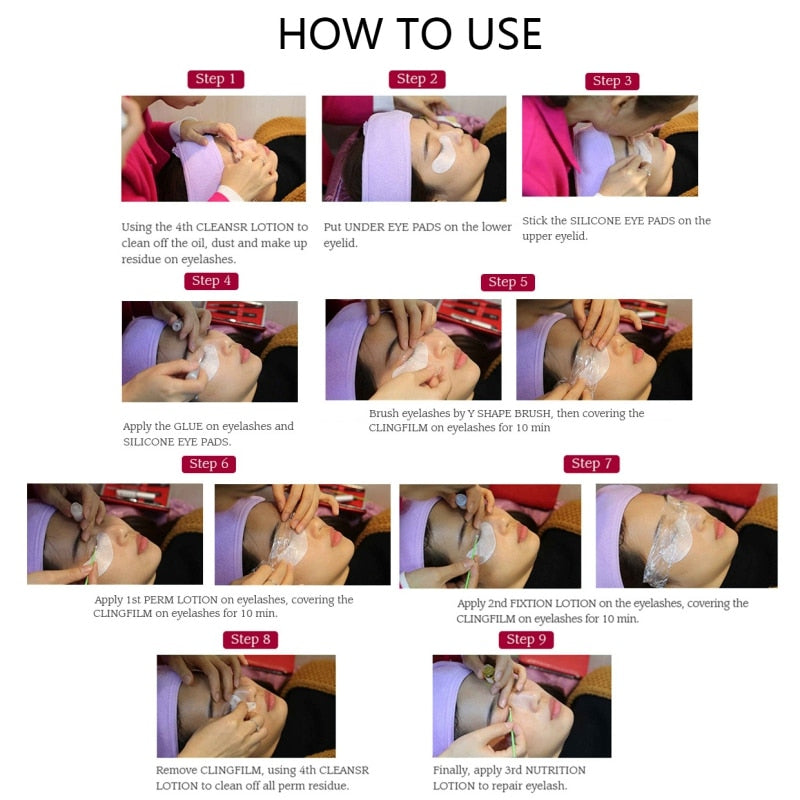 HOW TO USE

Step 1

Using the 4th CLEANSR LOTION to clean off the oil, dust and make up residue on eyelashes.

Step 2

Put UNDER EYE PADS on the lower eyelid.

Step 3

Stick the SILICONE EYE PADS on the upper eyelid.

Step 4

Apply the GLUE on eyelashes and SILICONE EYE PADS.

Step 5

Brush eyelashes by Y SHAPE BRUSH, then covering the CLINGFILM on eyelashes for 10 min

Step 6

Apply 1st PERM LOTION on eyelashes, covering the CLINGFILM on eyelashes for 10 min.

Step 7

Apply 2nd FIXTION LOTION on the eyelashes, covering the CLINGFILM on eyelashes for 10 min.

Step 8

Remove CLINGFILM, using 4th CLEANSR LOTION to clean off all perm residue.

Step 9

Finally, apply 3rd NUTRITION LOTION to repair eyelash.