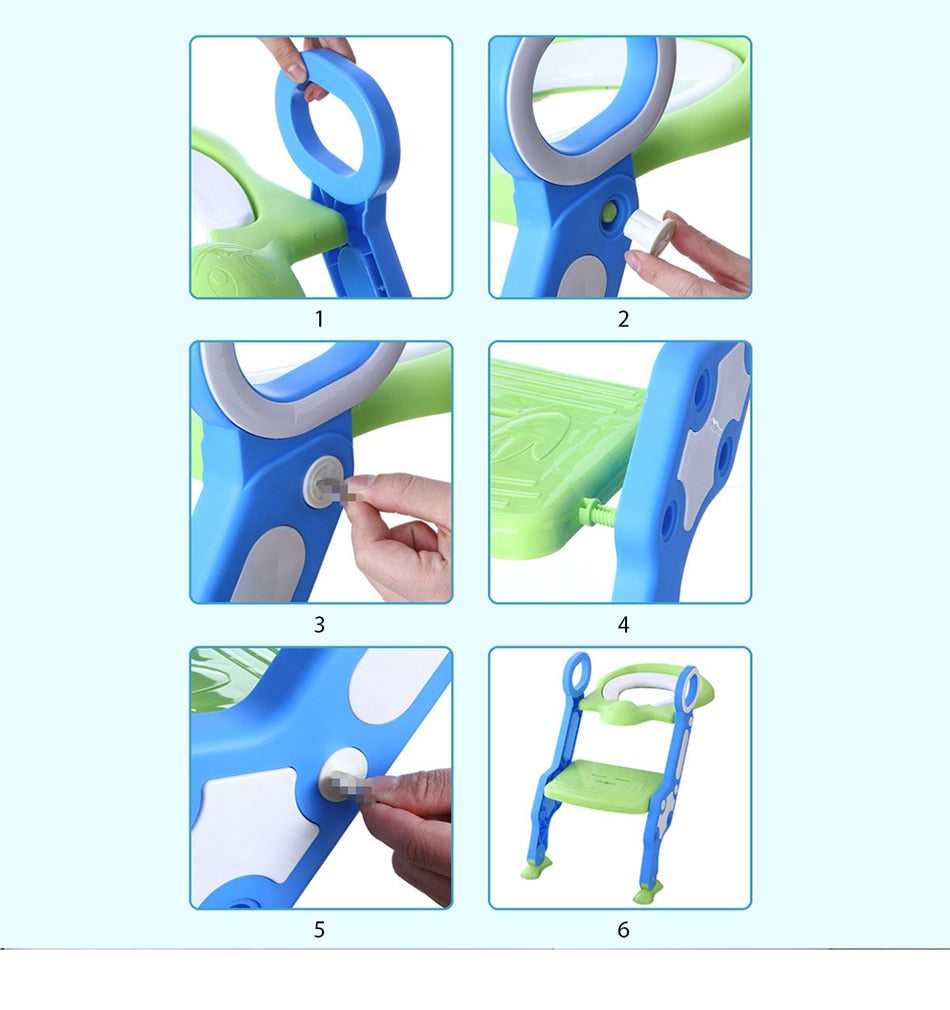 1

2

3

4

5

6