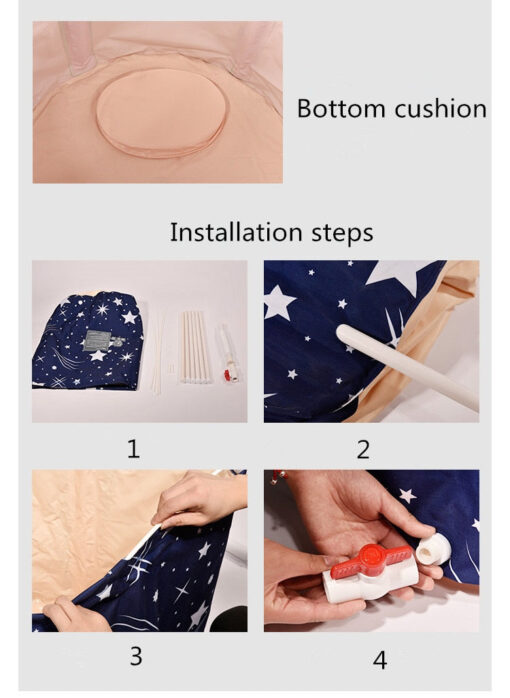 Bottom cushion

Installation steps

1

2

3

4