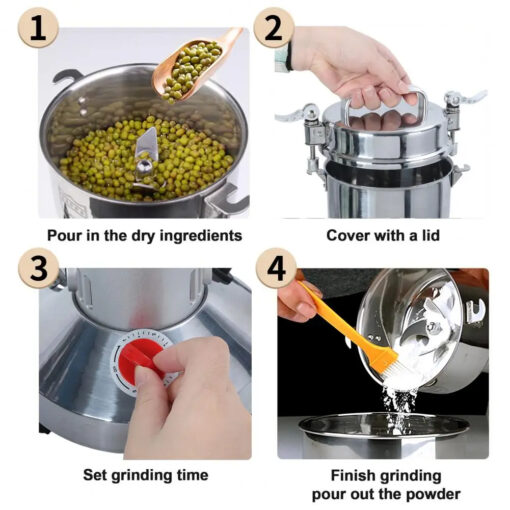 1

Pour in the dry ingredients

2

Cover with a lid

3

Set grinding time

4

Finish grinding
pour out the powder