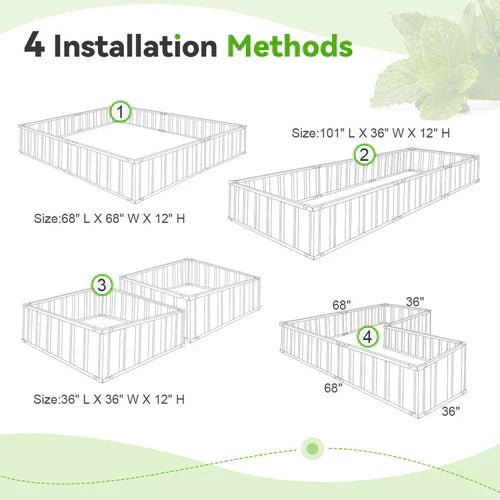 4 Installation Methods

1

Size:68" L X 68" W X 12" H

Size:101" L X 36" W X 12" H

2

3

Size:36" L X 36" W X 12" H

68"

36"

4

68"

36"