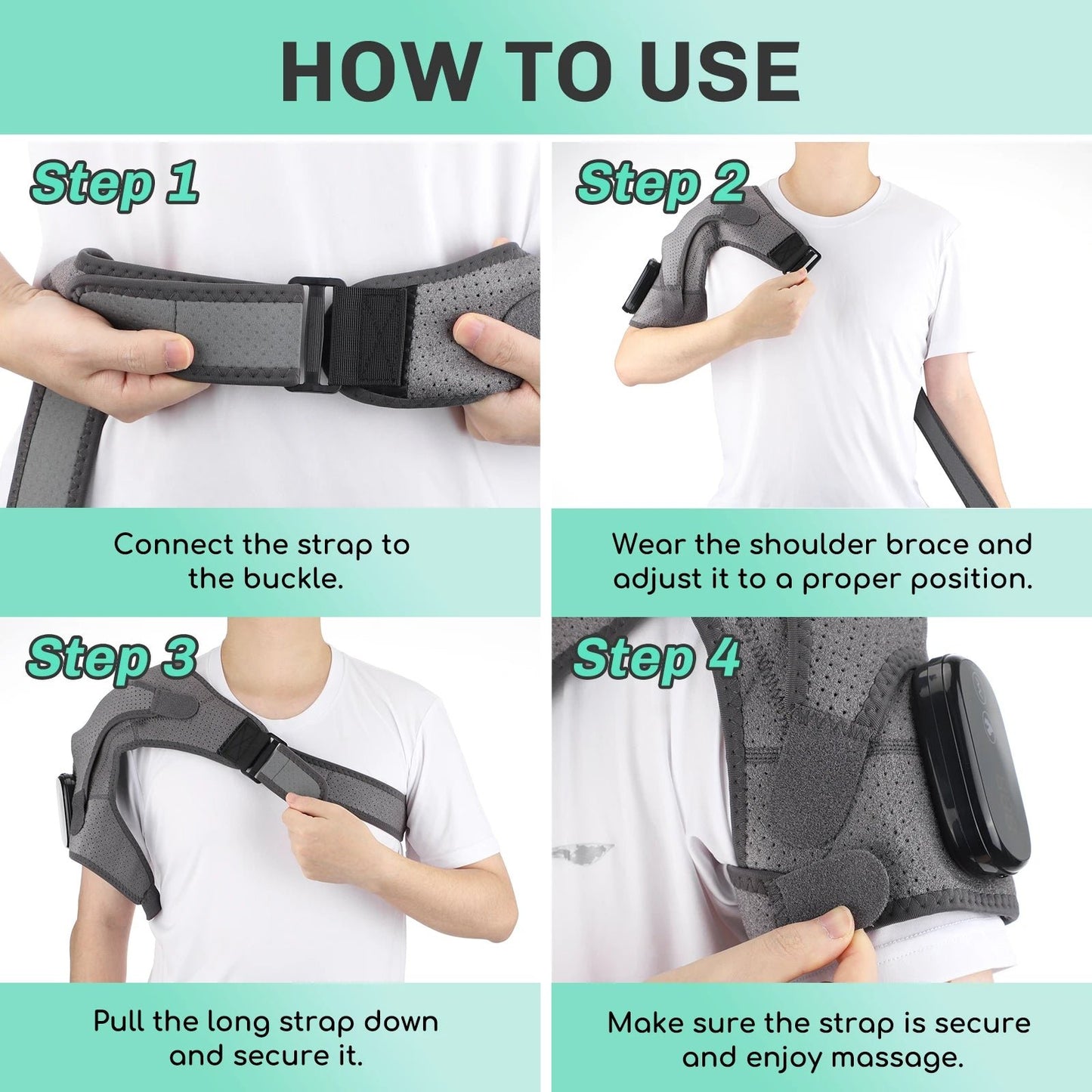 HOW TO USE

Step 1

Connect the strap to the buckle.

Step 2

Wear the shoulder brace and adjust it to a proper position.

Step 3

Pull the long strap down and secure it.

Step 4

Make sure the strap is secure and enjoy massage.