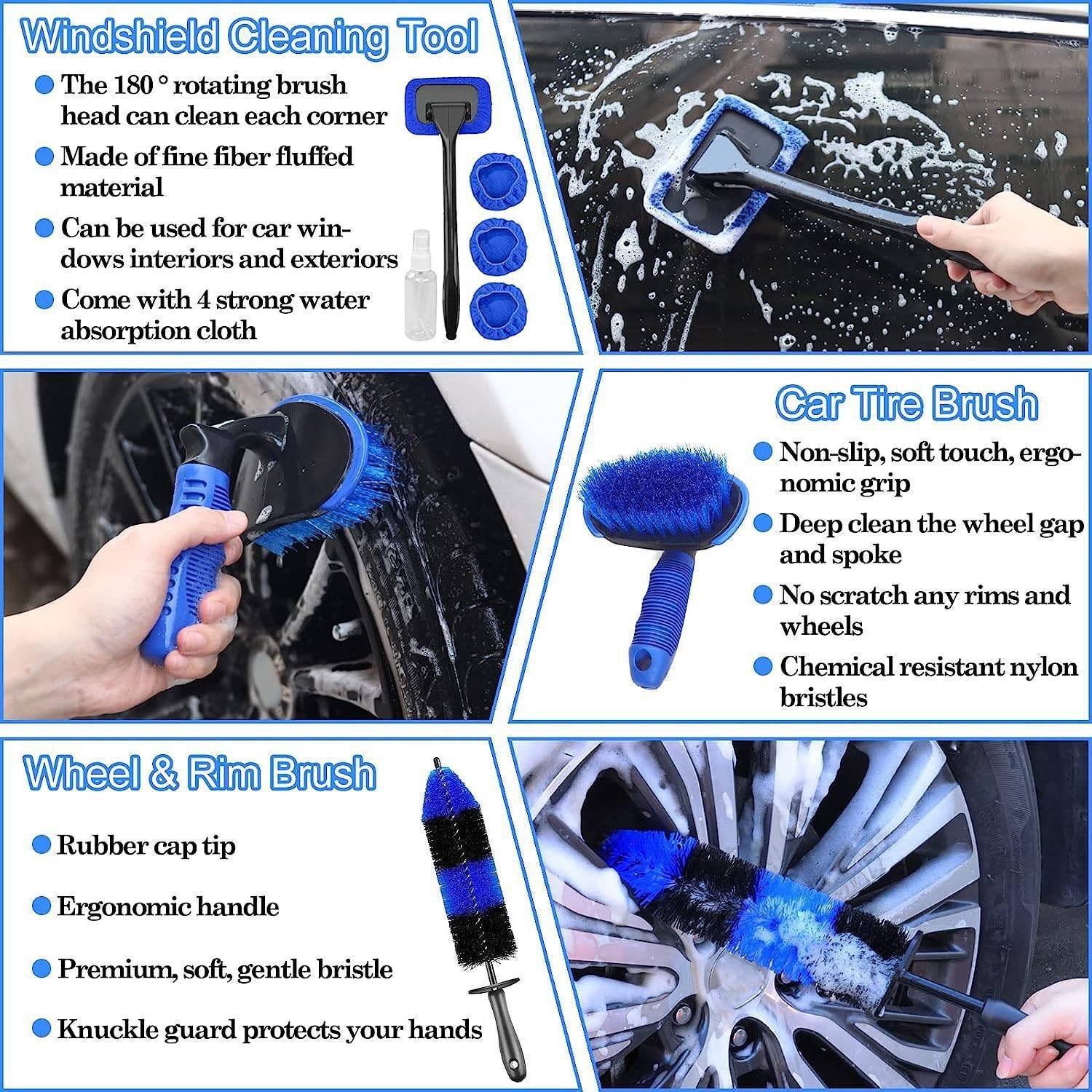 Windshield Cleaning Tool

The 180 ° rotating brush head can clean each corner

Made of fine fiber fluffed material

Can be used for car windows interiors and exteriors

Come with 4 strong water absorption cloth

Car Tire Brush

Non-slip, soft touch, ergonomic grip

Deep clean the wheel gap and spoke

No scratch any rims and wheels

Chemical resistant nylon bristles

Wheel & Rim Brush

Rubber cap tip

Ergonomic handle

Premium, soft, gentle bristle

Knuckle guard protects your hands