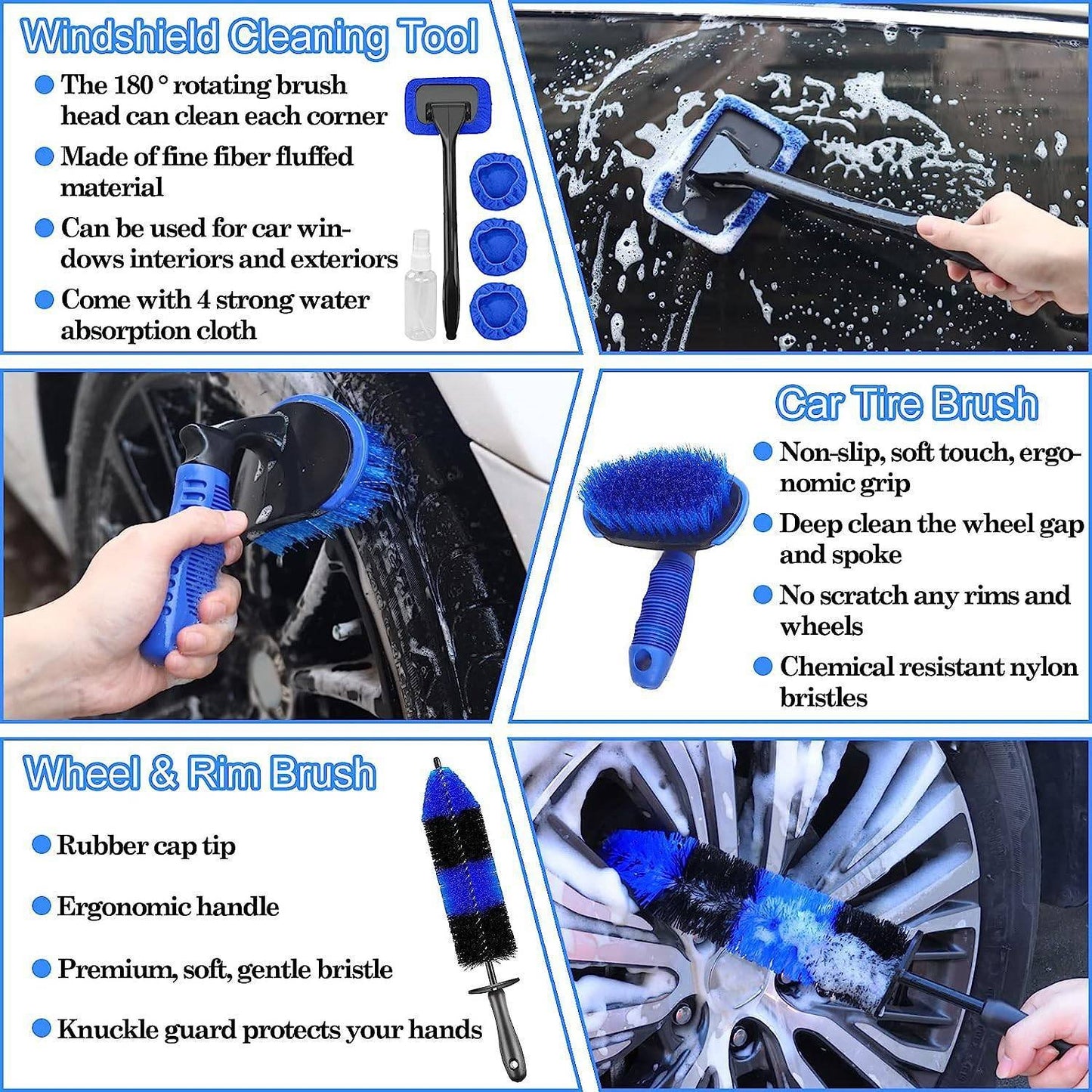 Windshield Cleaning Tool

The 180 ° rotating brush head can clean each corner

Made of fine fiber fluffed material

Can be used for car windows interiors and exteriors

Come with 4 strong water absorption cloth

Car Tire Brush

Non-slip, soft touch, ergonomic grip

Deep clean the wheel gap and spoke

No scratch any rims and wheels

Chemical resistant nylon bristles

Wheel & Rim Brush

Rubber cap tip

Ergonomic handle

Premium, soft, gentle bristle

Knuckle guard protects your hands