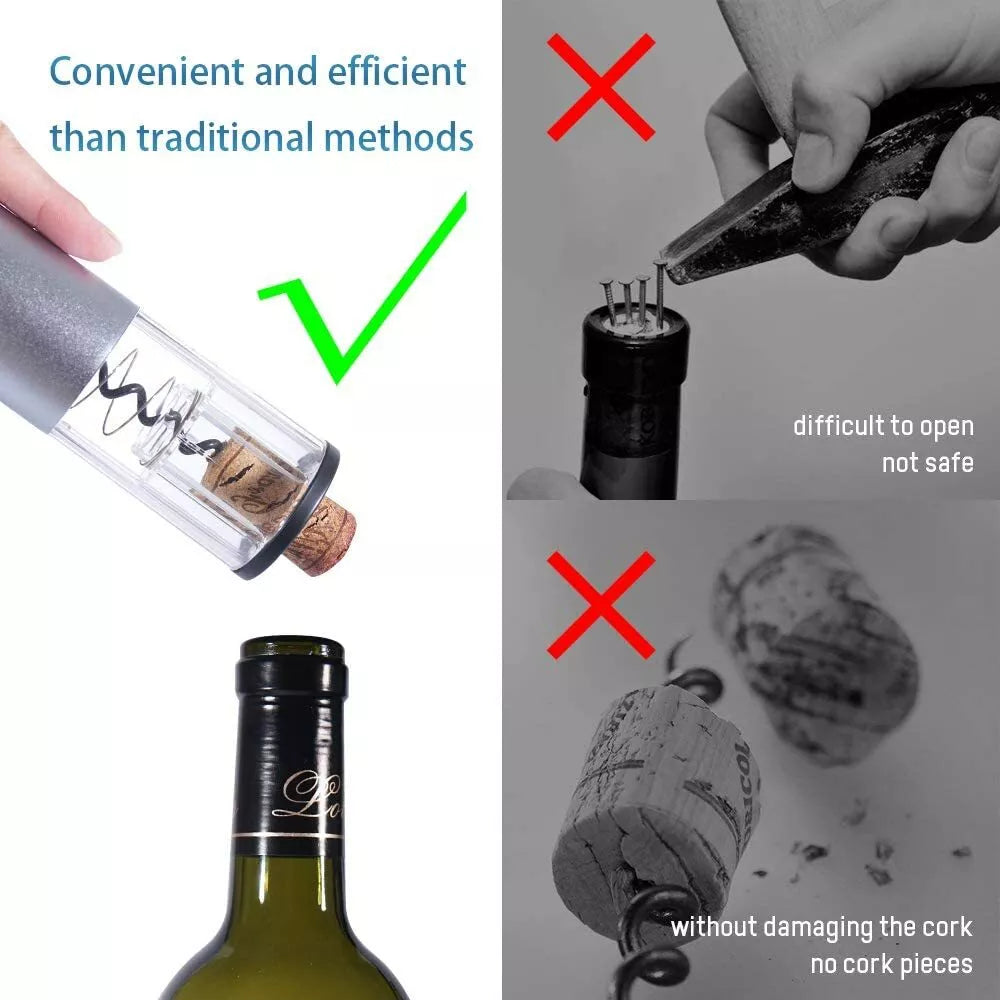 Convenient and efficient than traditional methods

difficult to open
not safe

without damaging the cork
no cork pieces