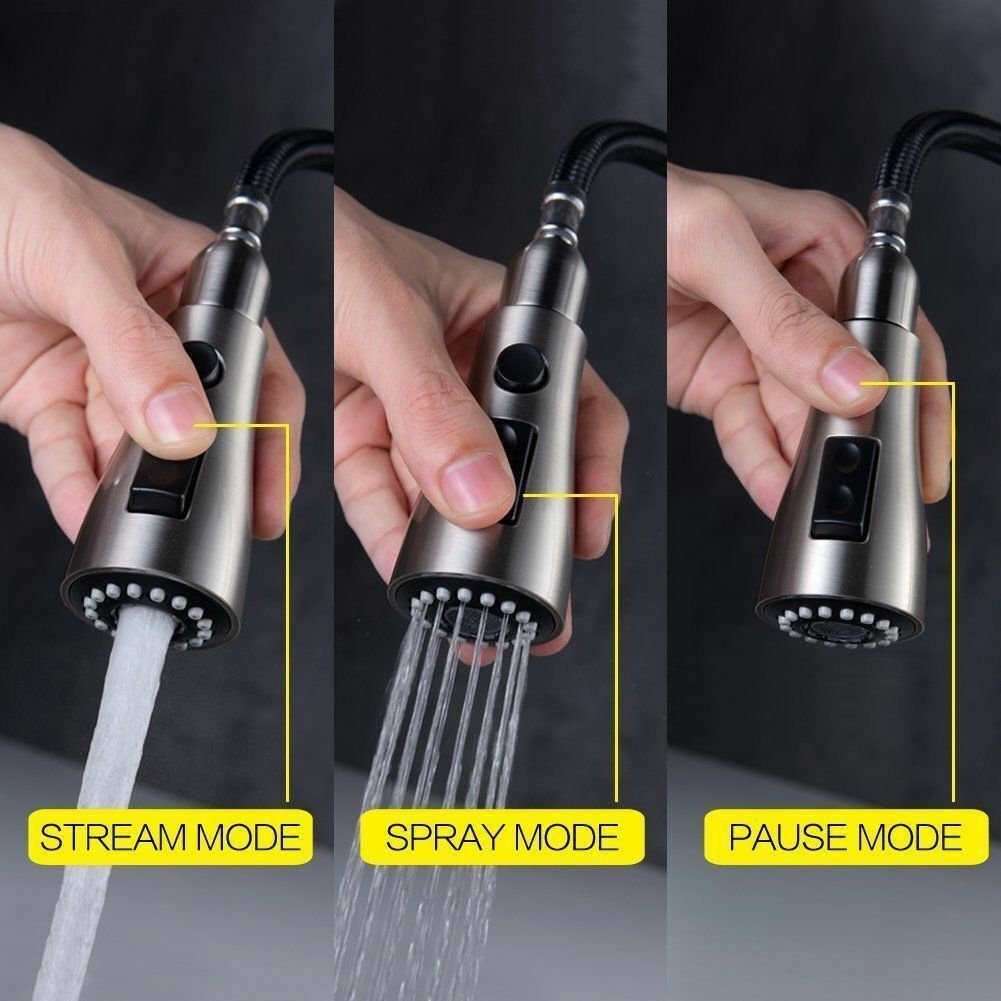 STREAM MODE

SPRAY MODE

PAUSE MODE