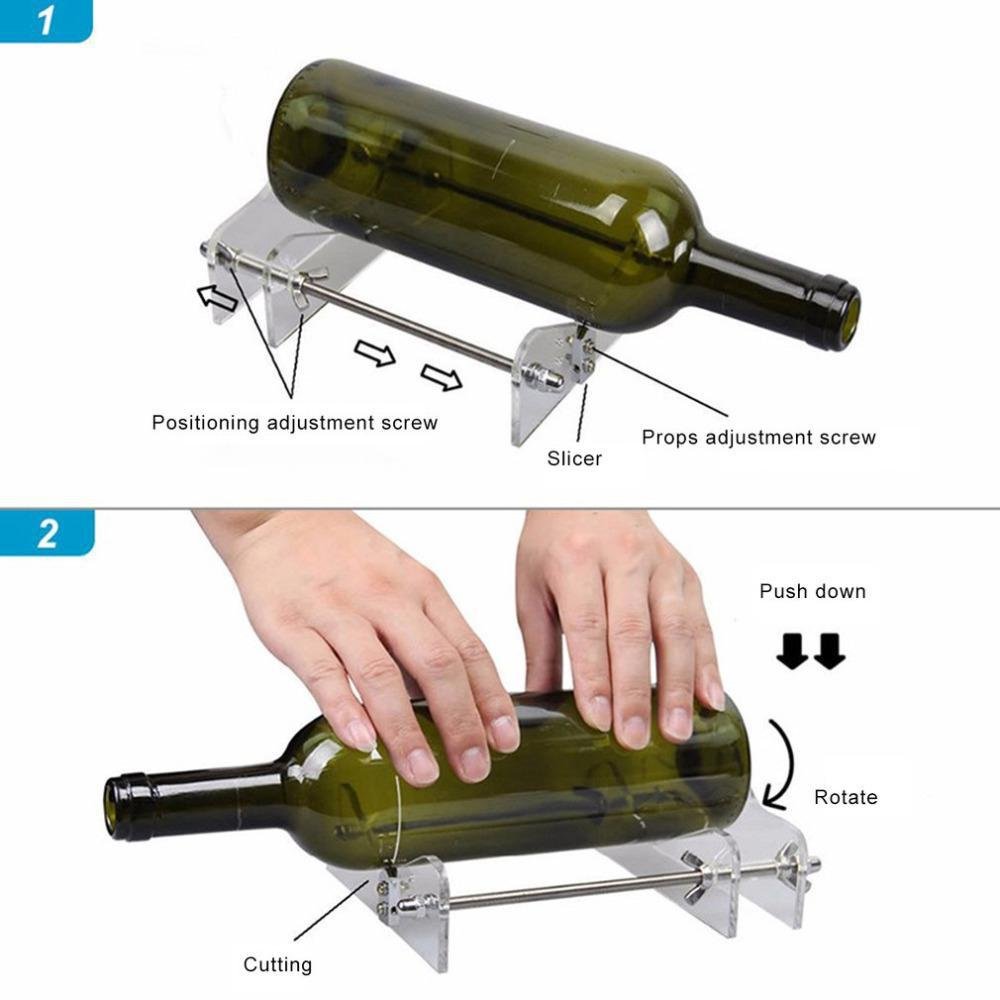 1

Positioning adjustment screw

Slicer

Props adjustment screw

2

Push down

Rotate

Cutting