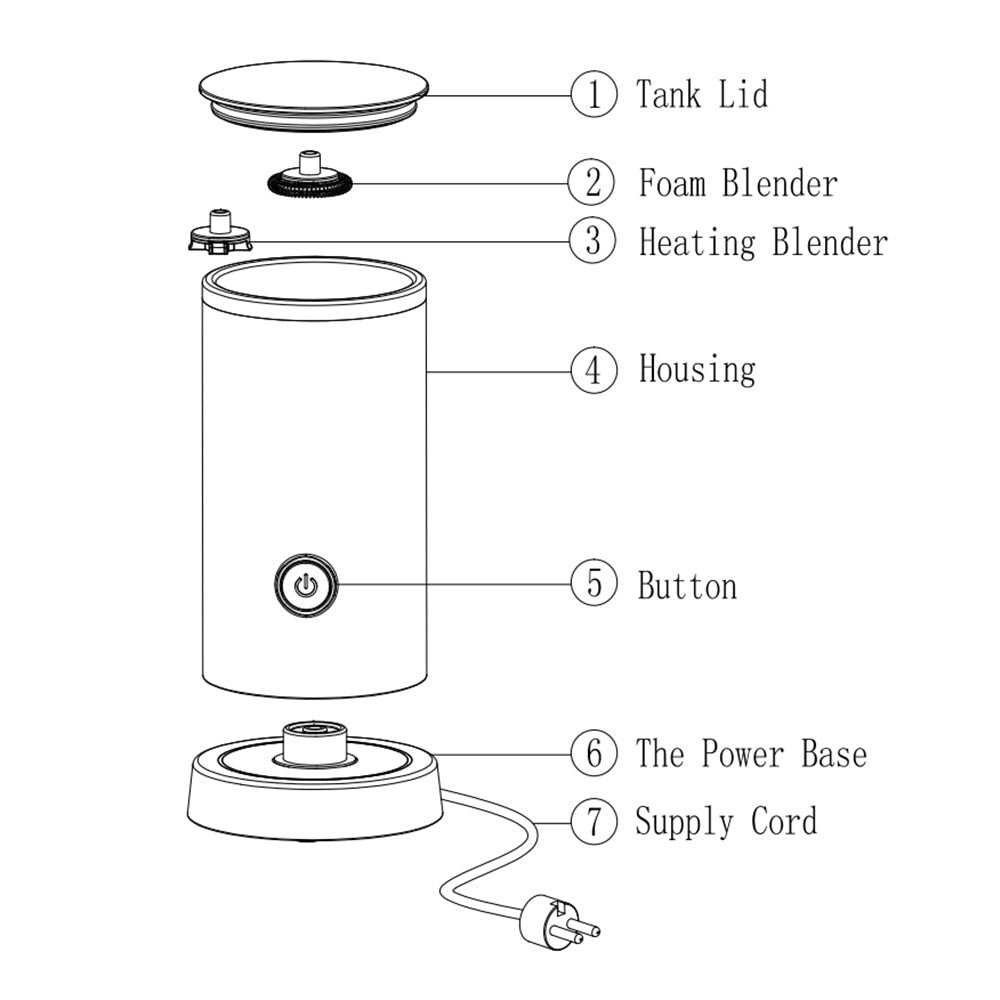 1 Tank Lid
2 Foam Blender
3 Heating Blender
4 Housing
5 Button
6 The Power Base
7 Supply Cord