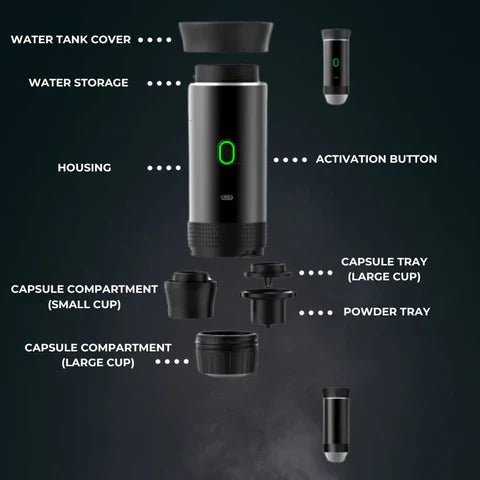 WATER TANK COVER

WATER STORAGE

HOUSING

ACTIVATION BUTTON

CAPSULE TRAY
(LARGE CUP)

CAPSULE COMPARTMENT
(SMALL CUP)

POWDER TRAY

CAPSULE COMPARTMENT
(LARGE CUP)