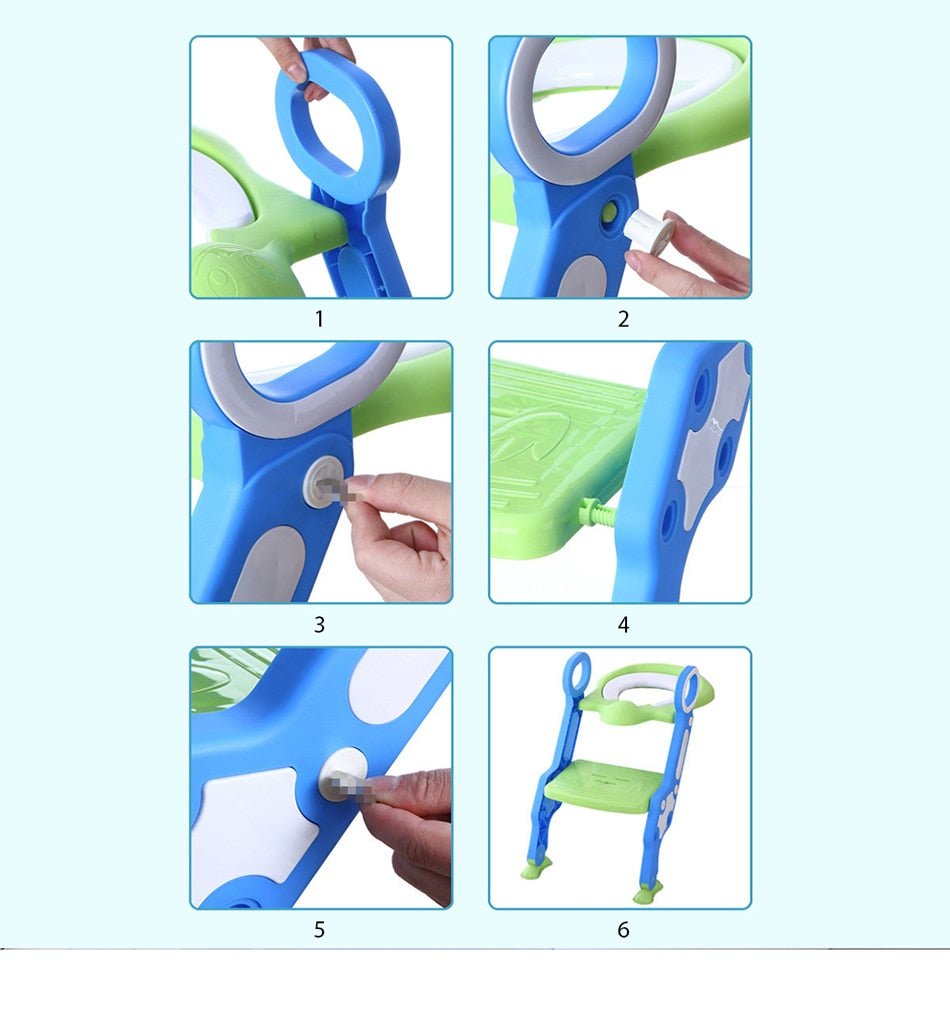 1

2

3

4

5

6