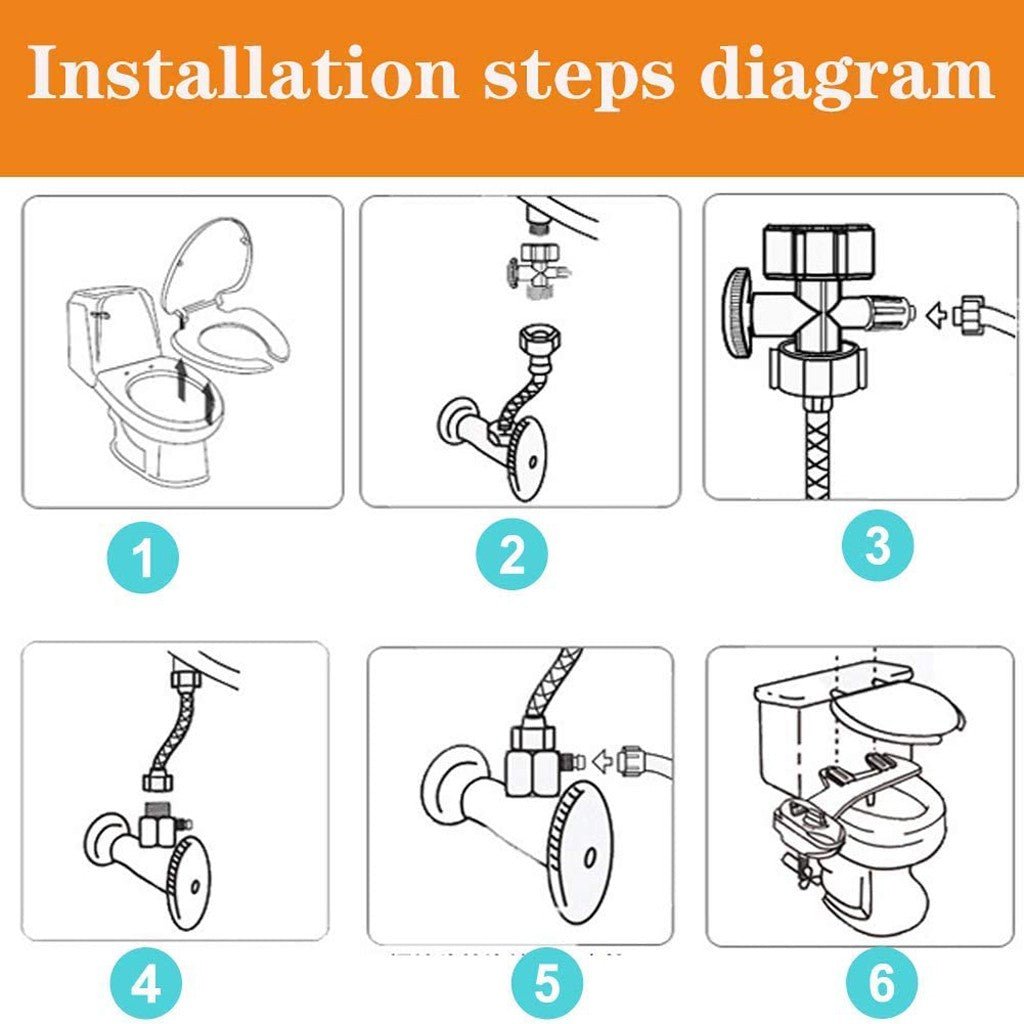 Installation steps diagram

1

2

3

4

5

6