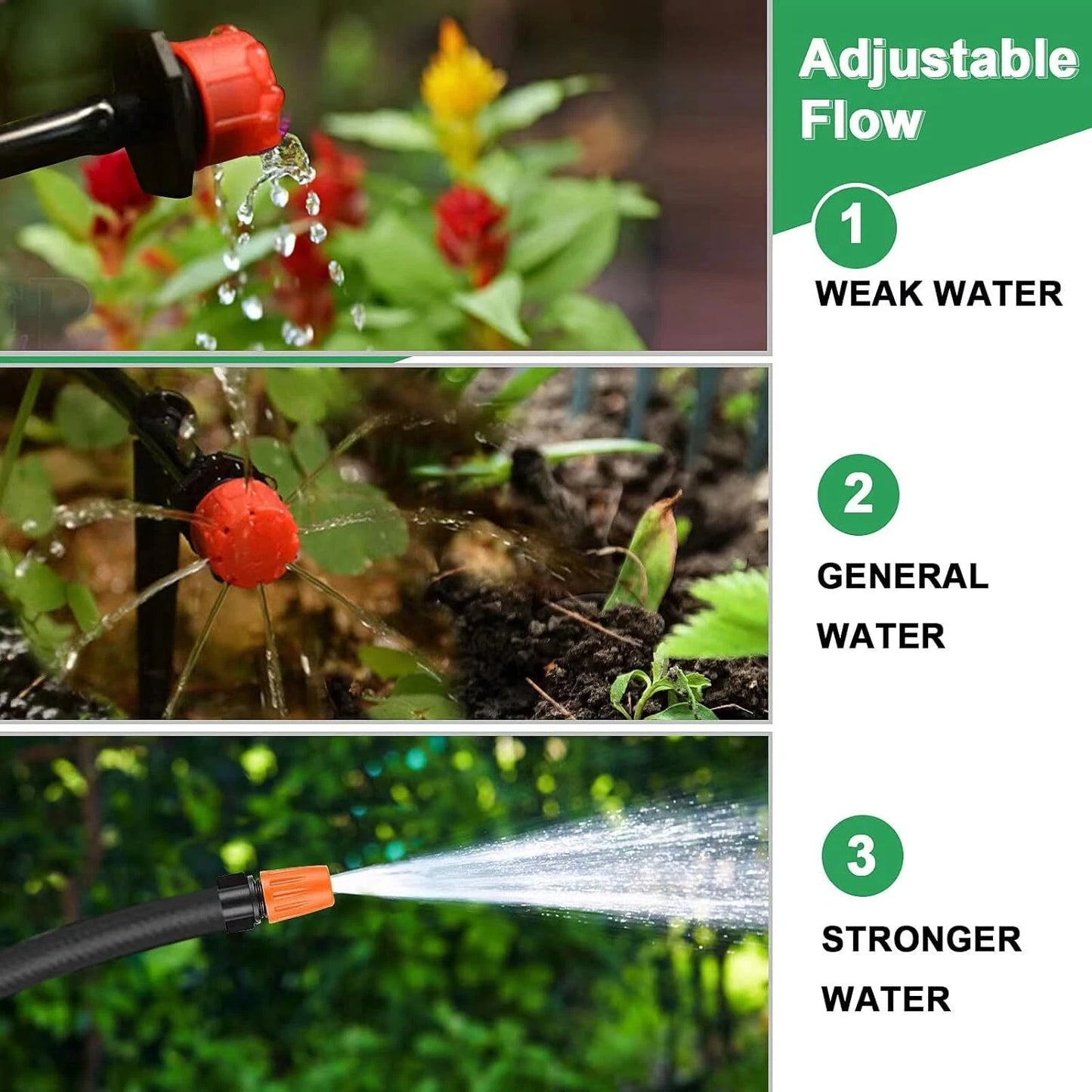 Adjustable Flow

1

WEAK WATER

2

GENERAL WATER

3

STRONGER WATER