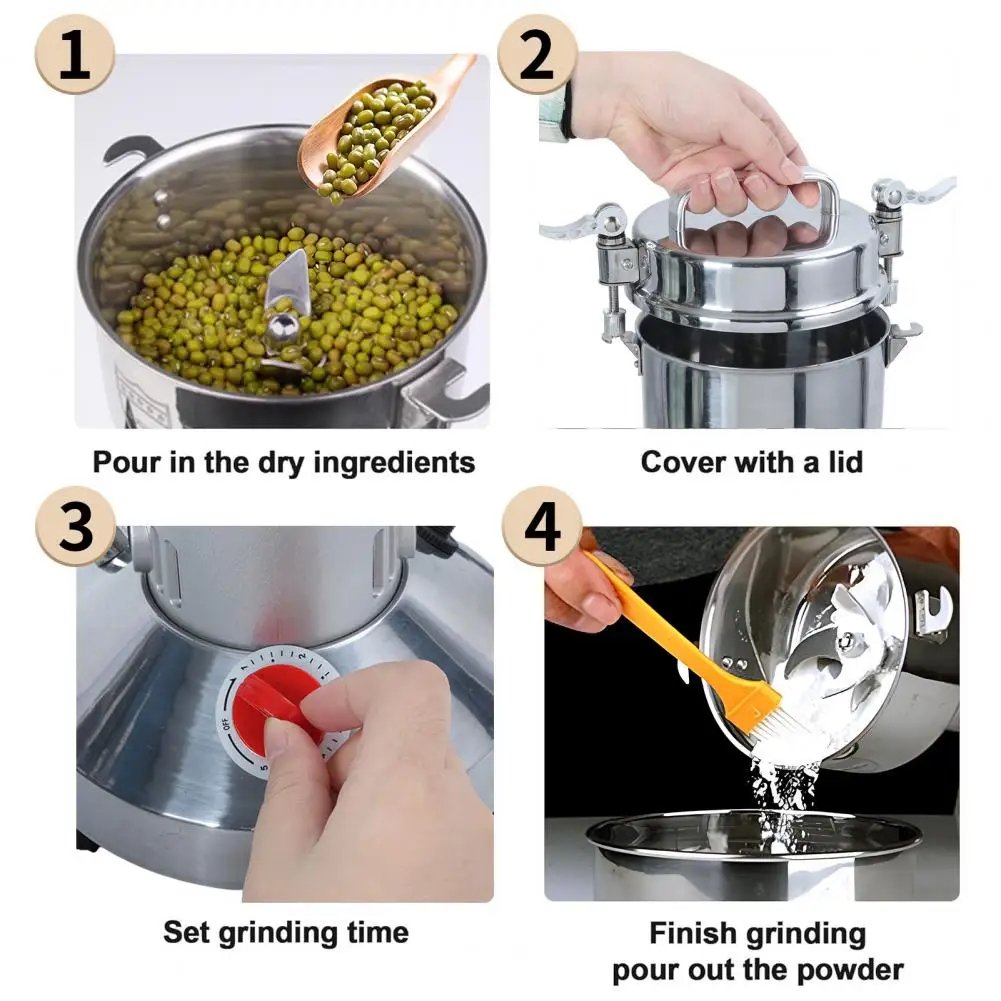 1

Pour in the dry ingredients

2

Cover with a lid

3

OFF
5

Set grinding time

4

Finish grinding
pour out the powder