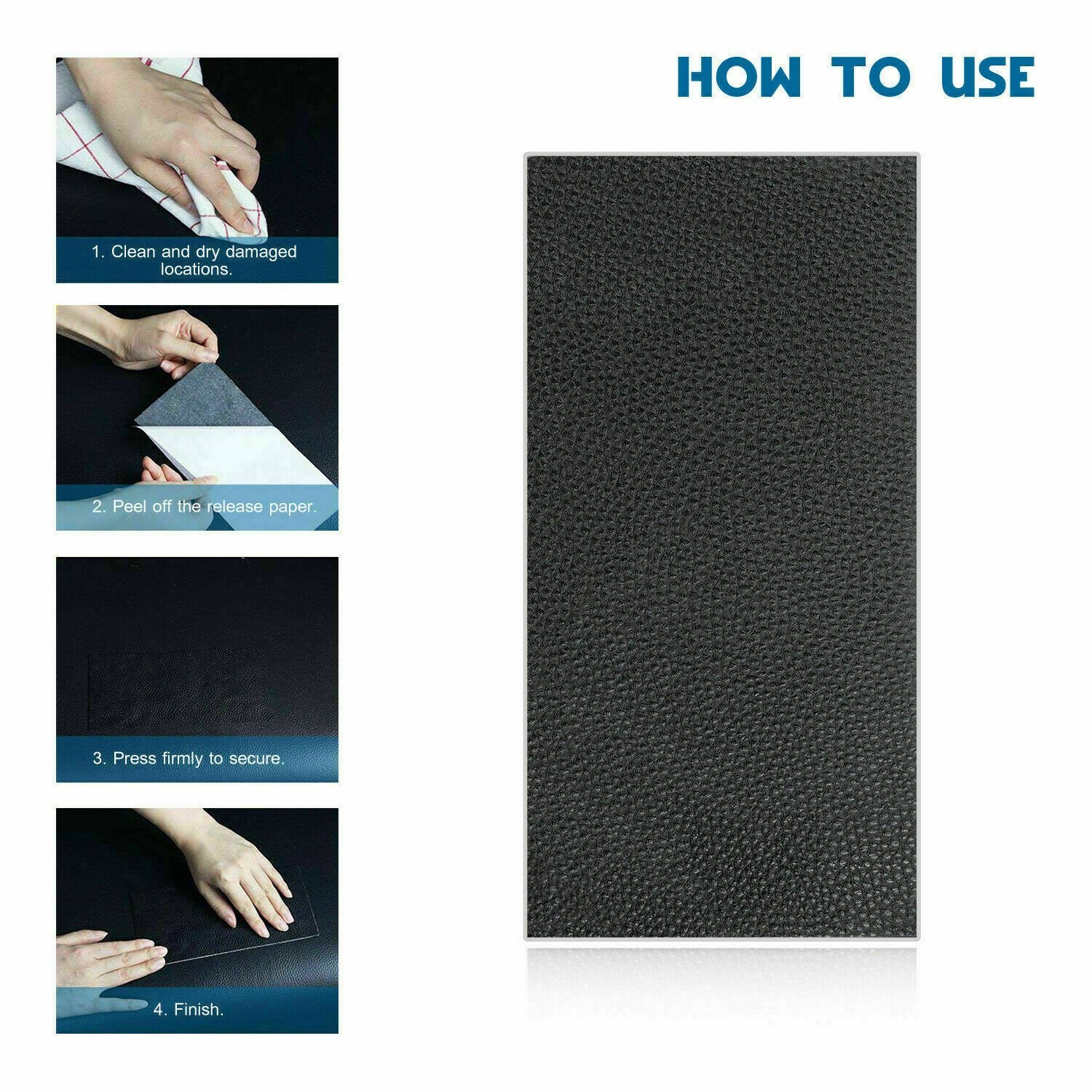 HOW TO USE

1. Clean and dry damaged locations.

2. Peel off the release paper.

3. Press firmly to secure.

4. Finish.