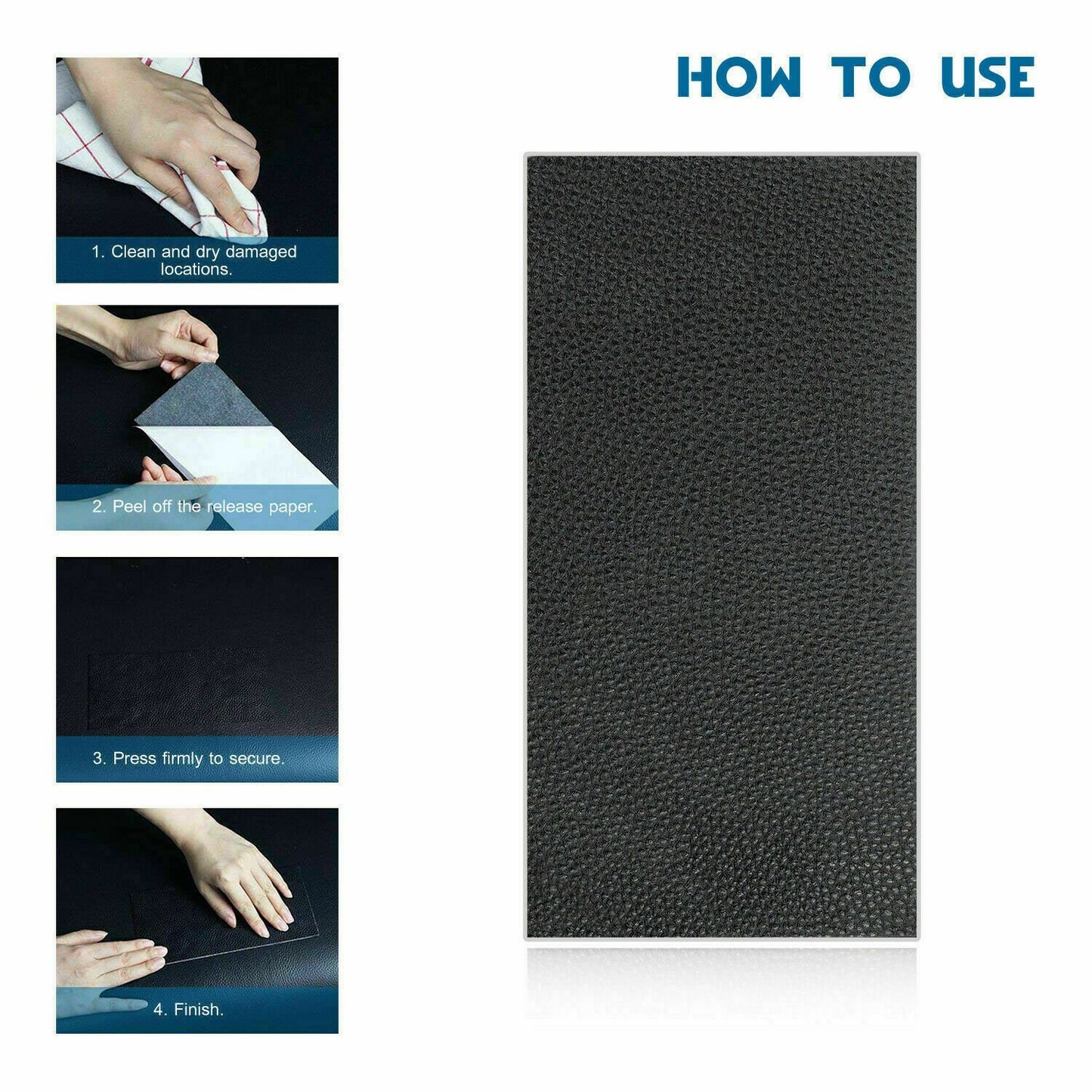 HOW TO USE

1. Clean and dry damaged locations.

2. Peel off the release paper.

3. Press firmly to secure.

4. Finish.