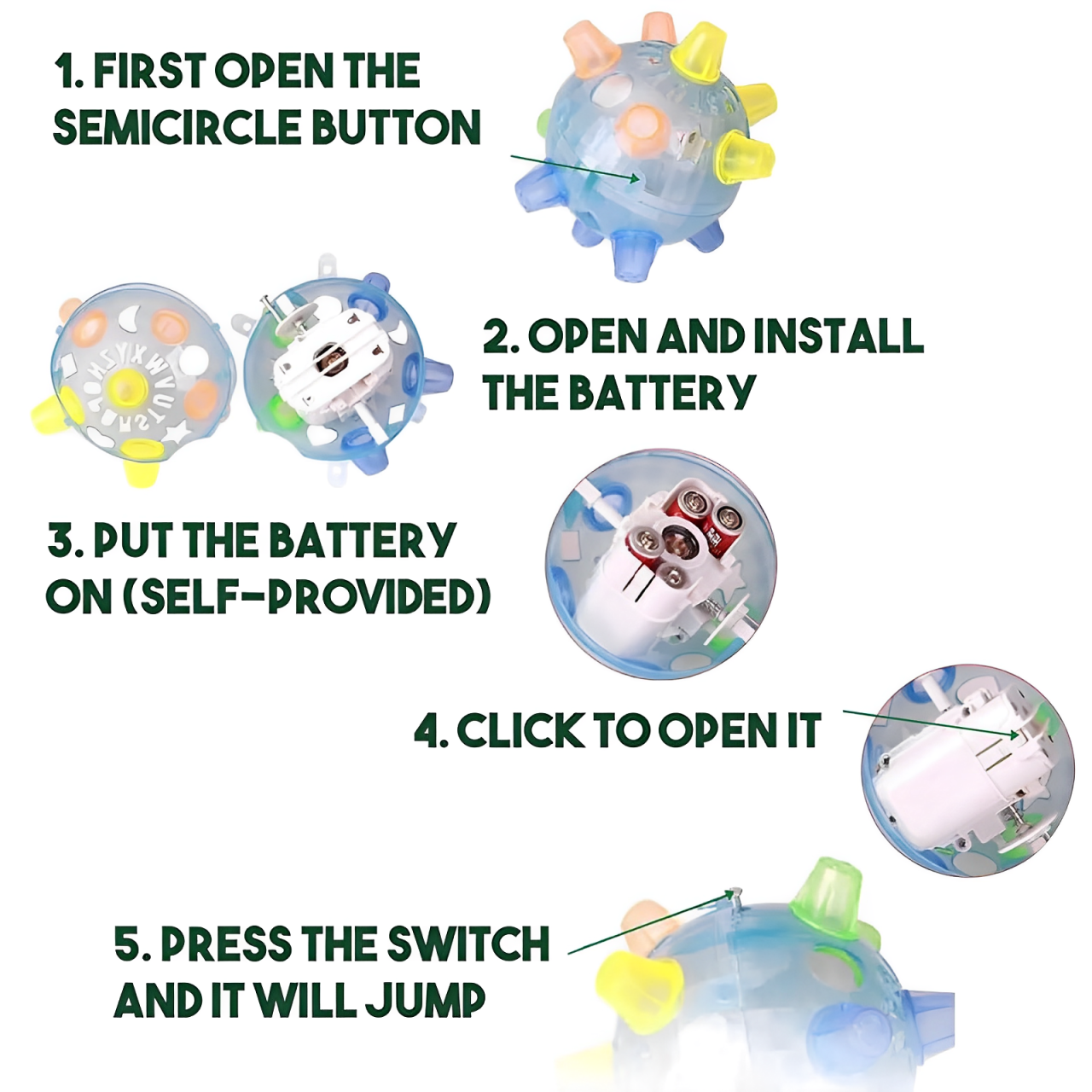 1. FIRST OPEN THE SEMICIRCLE BUTTON

2. OPEN AND INSTALL THE BATTERY

3. PUT THE BATTERY ON (SELF-PROVIDED)

4. CLICK TO OPEN IT

5. PRESS THE SWITCH AND IT WILL JUMP