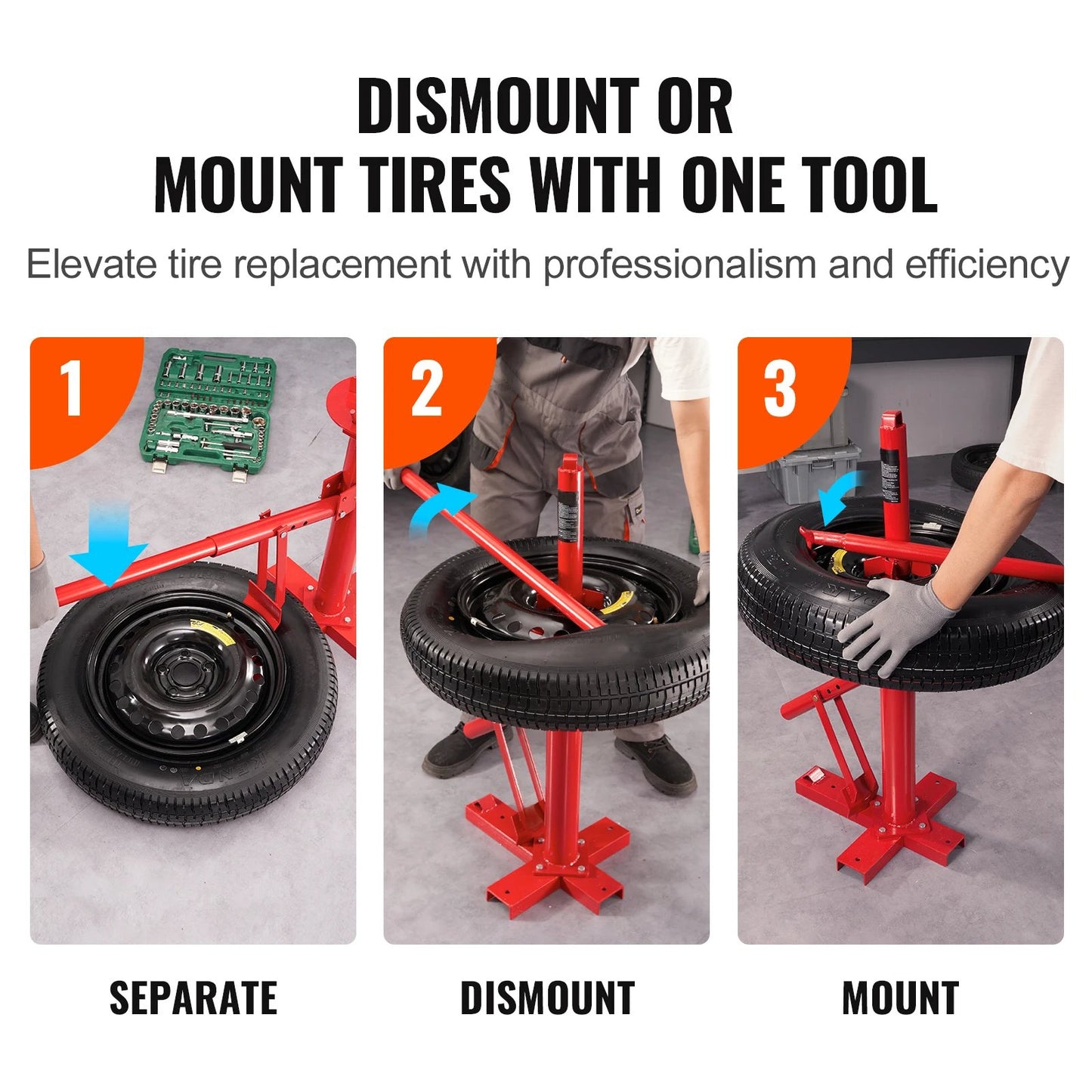 DISMOUNT OR MOUNT TIRES WITH ONE TOOL

Elevate tire replacement with professionalism and efficiency

1

2

3

SEPARATE

DISMOUNT

MOUNT