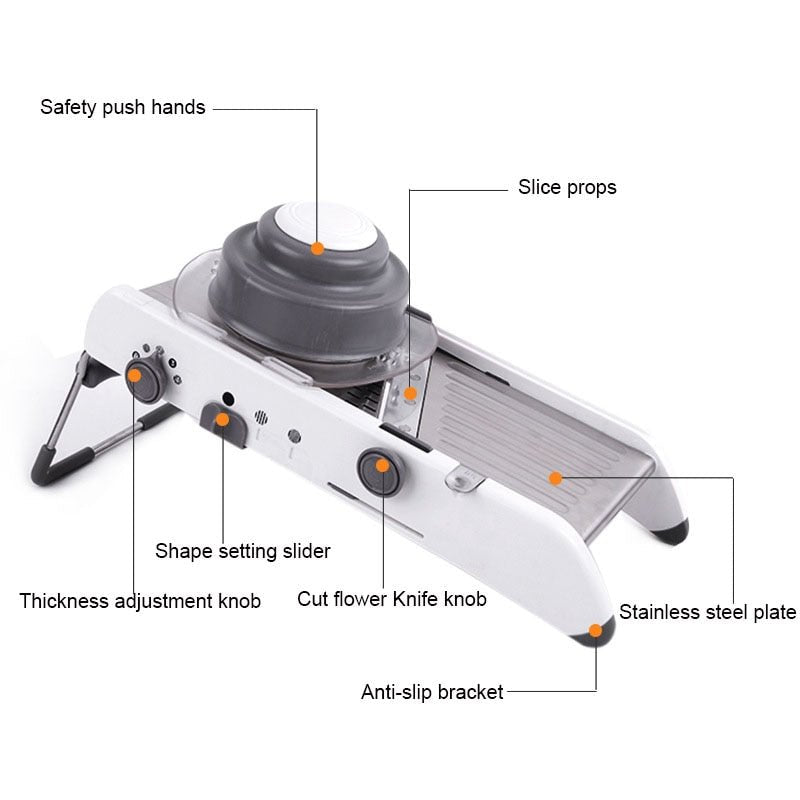 Safety push hands

Slice props

Shape setting slider

Thickness adjustment knob

Cut flower Knife knob

Stainless steel plate

Anti-slip bracket