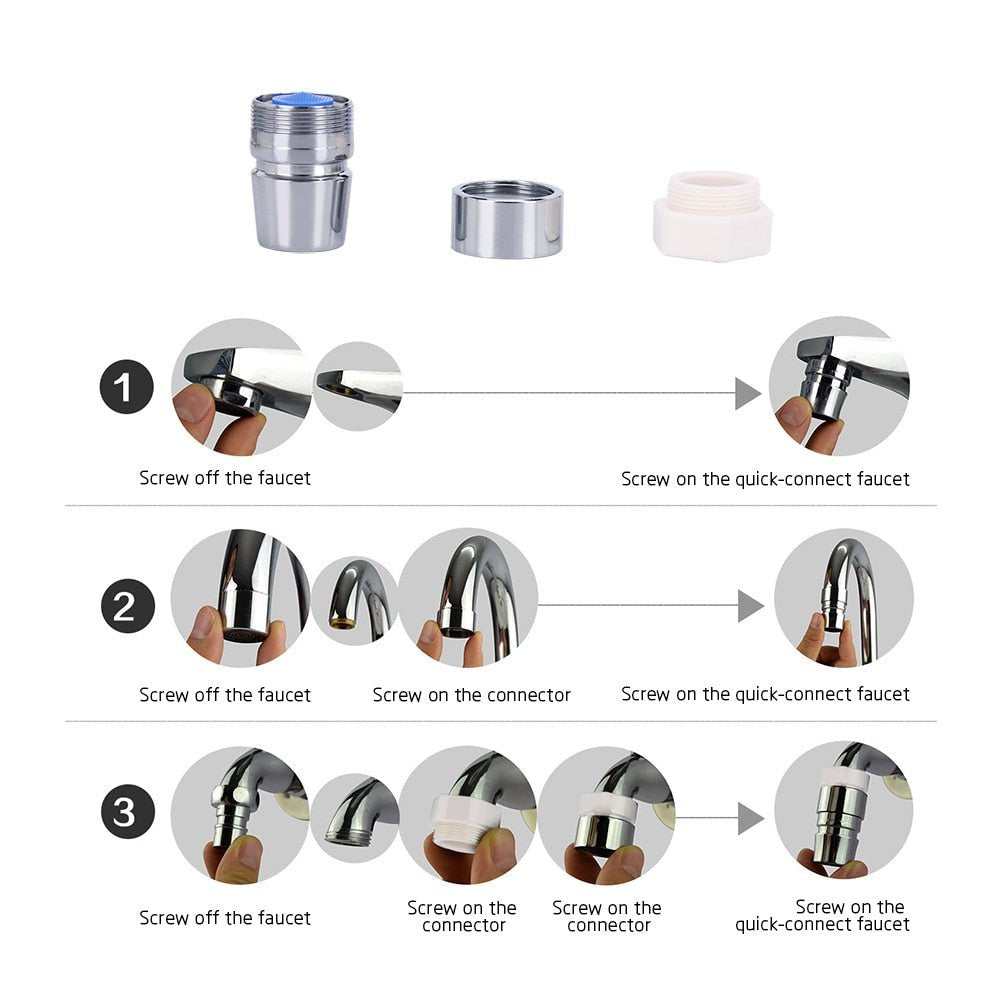 1
Screw off the faucet
Screw on the quick-connect faucet

2
Screw off the faucet
Screw on the connector
Screw on the quick-connect faucet

3
Screw off the faucet
Screw on the connector
Screw on the connector
Screw on the quick-connect faucet