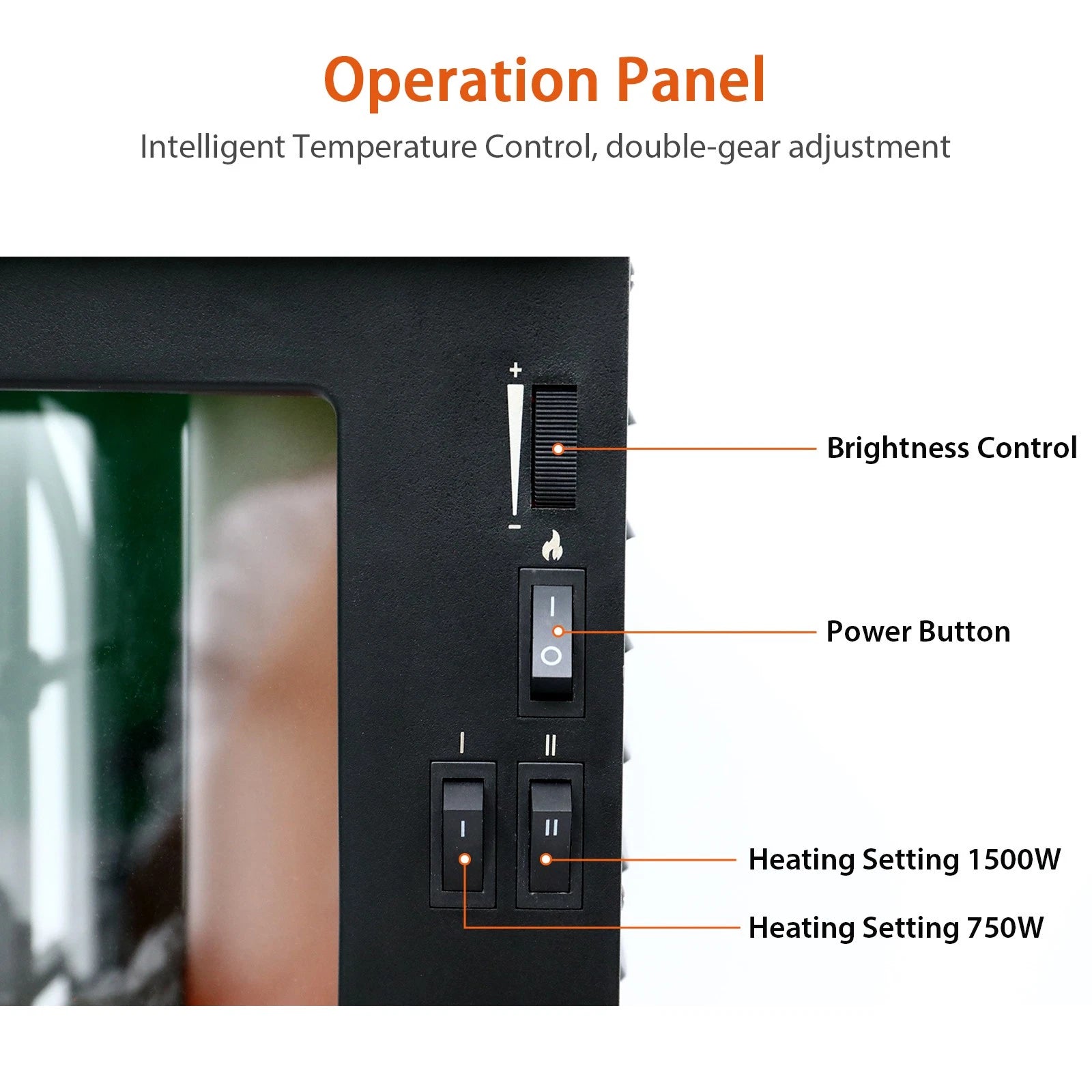 Operation Panel

Intelligent Temperature Control, double-gear adjustment

+

−

Brightness Control

I

O

Power Button

I

II

I

II

Heating Setting 1500W

Heating Setting 750W