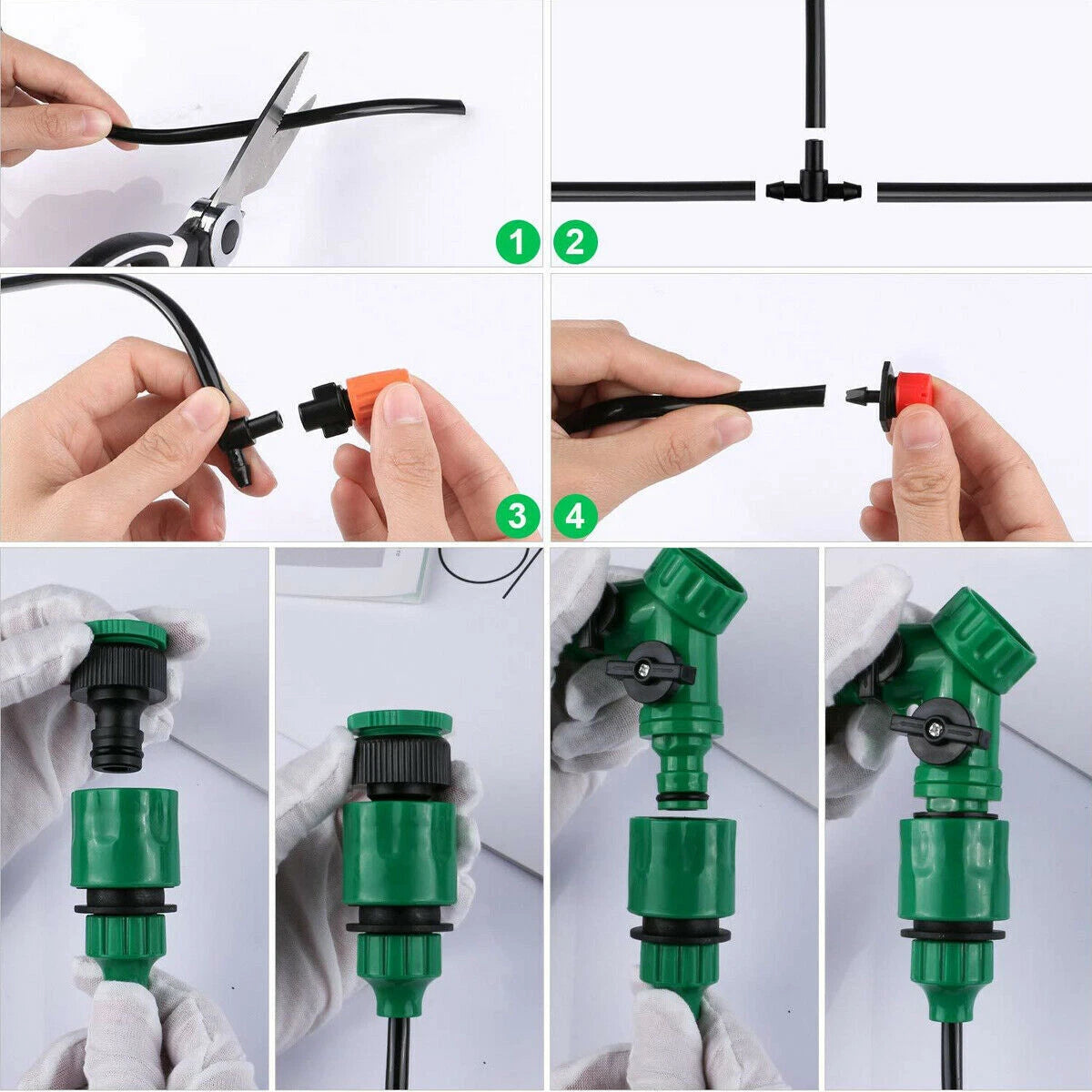 1
2
3
4