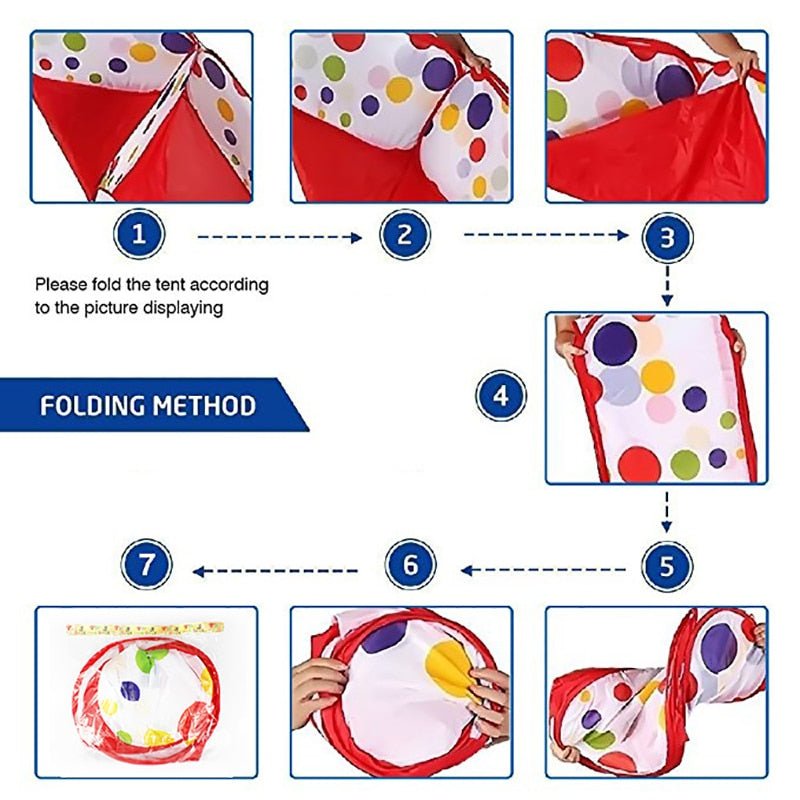 1

2

3

Please fold the tent according to the picture displaying

4

FOLDING METHOD

7

6

5