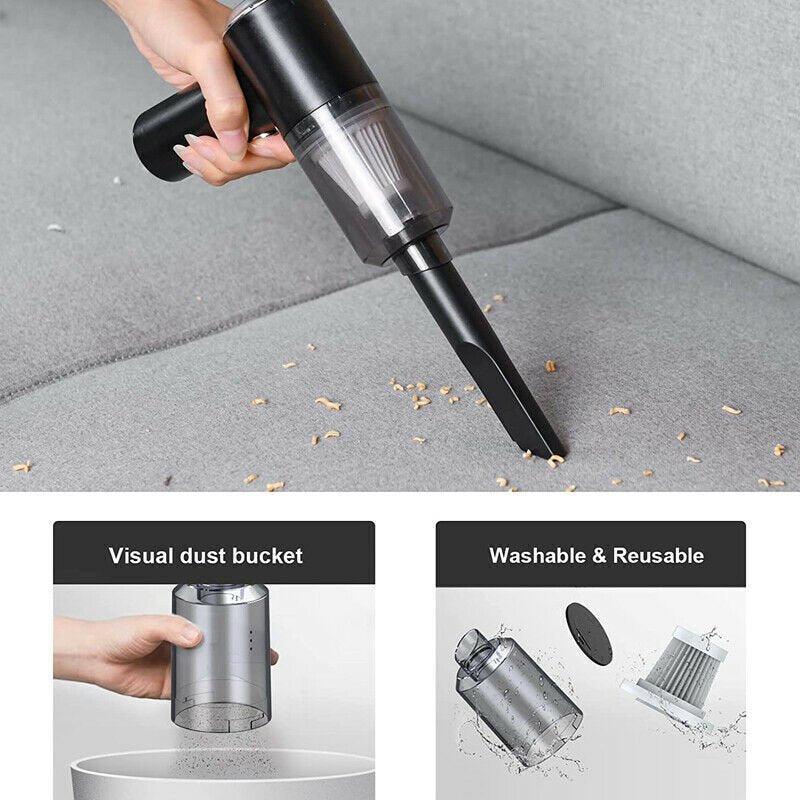 Visual dust bucket

Washable & Reusable