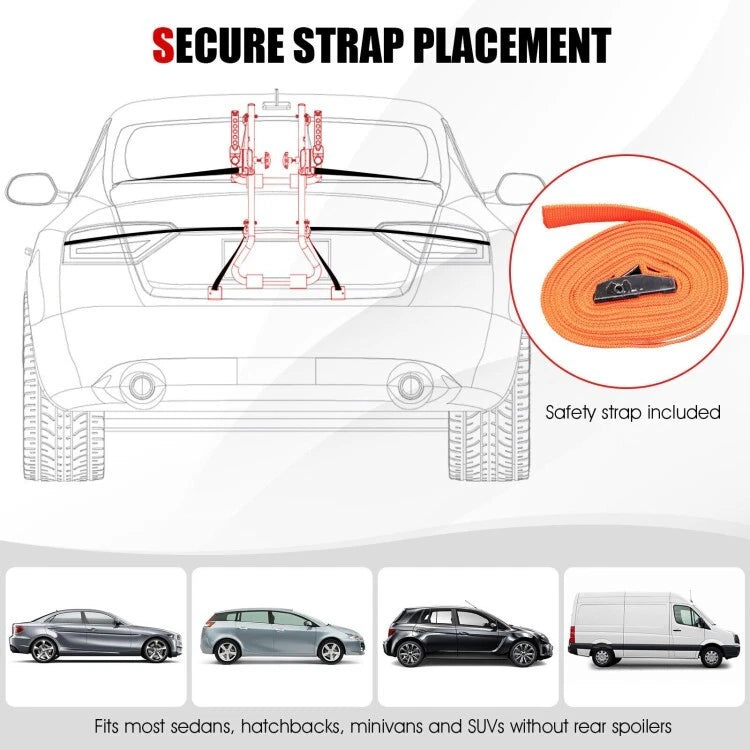 SECURE STRAP PLACEMENT

Safety strap included

Fits most sedans, hatchbacks, minivans and SUVs without rear spoilers