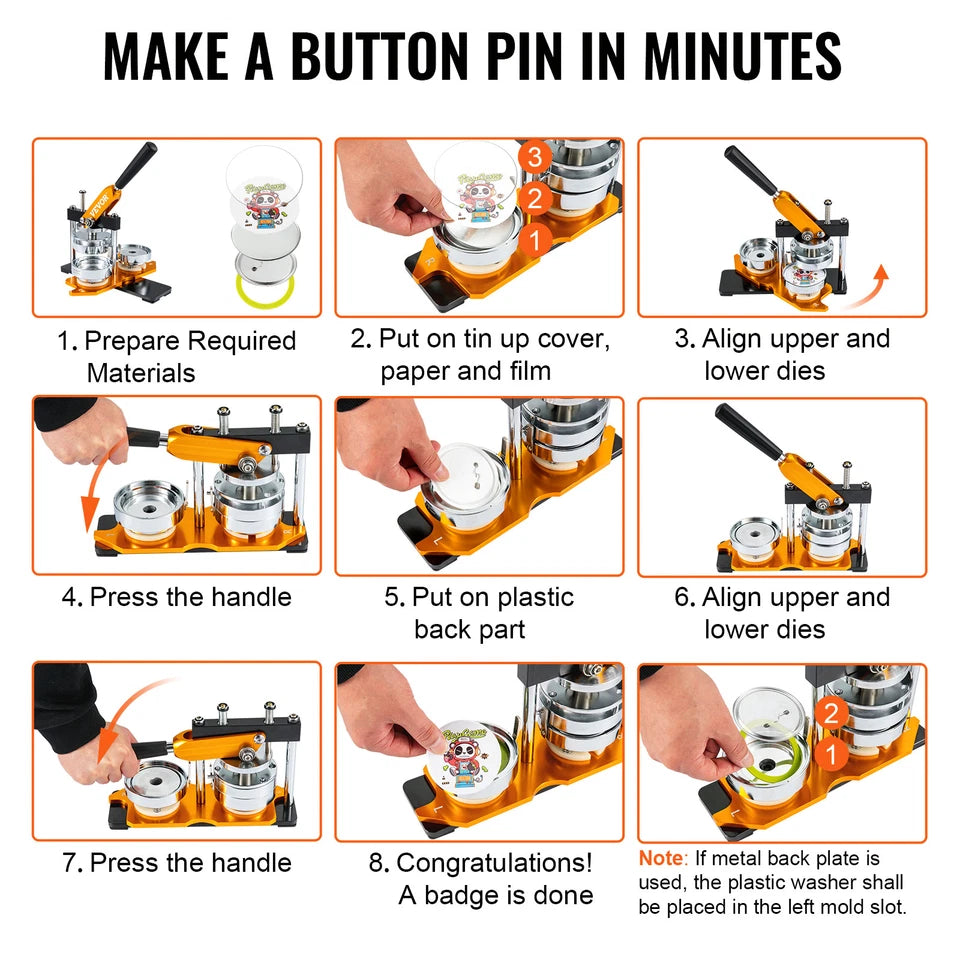 MAKE A BUTTON PIN IN MINUTES

VEVOR

1. Prepare Required Materials

3
2
1

2. Put on tin up cover, paper and film

3. Align upper and lower dies

4. Press the handle

5. Put on plastic back part

6. Align upper and lower dies

7. Press the handle

8. Congratulations! A badge is done

2
1

Note: If metal back plate is used, the plastic washer shall be placed in the left mold slot.