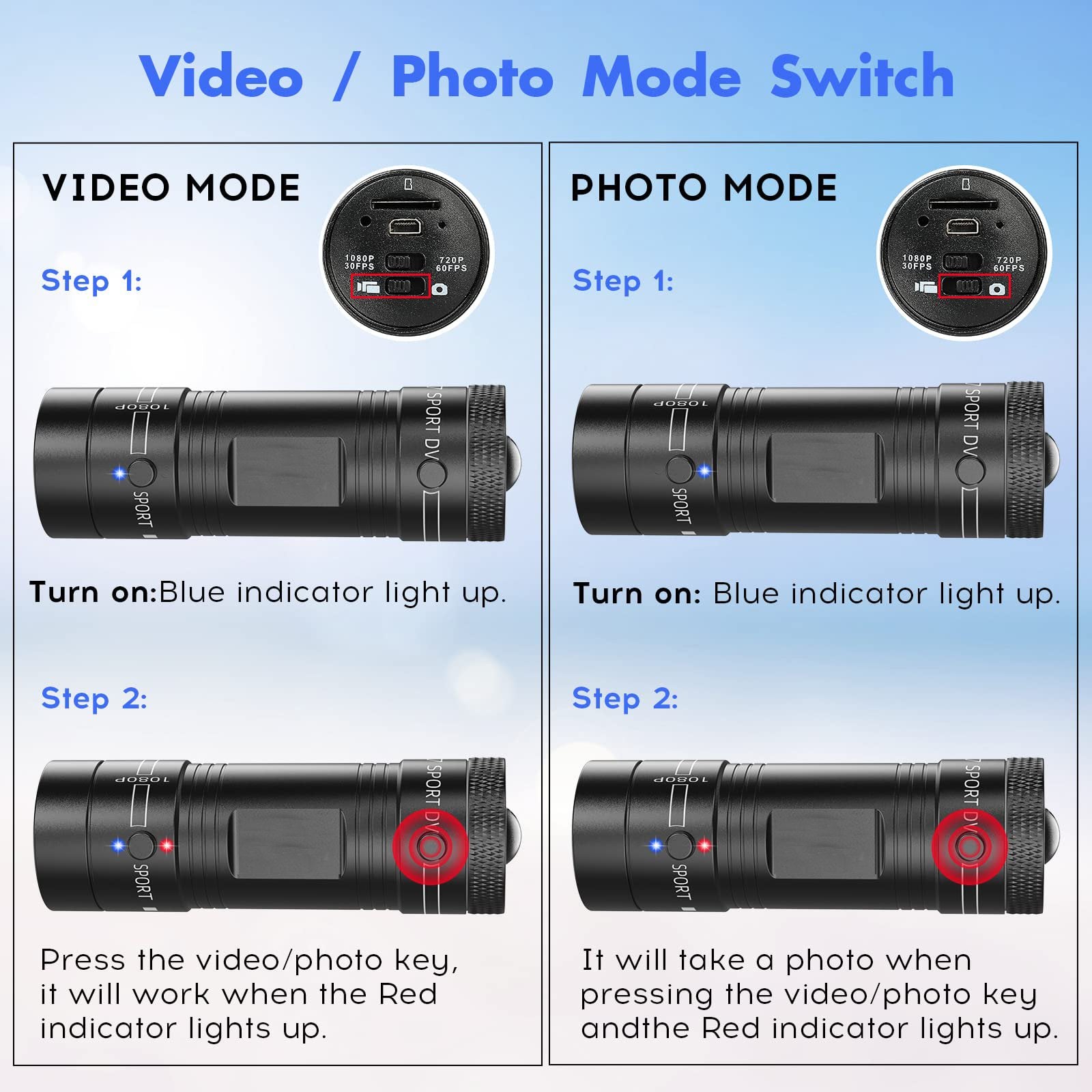 Video / Photo Mode Switch

VIDEO MODE

1080P 30FPS
720P 60FPS

Step 1:

1080P
SPORT
SPORT DV

Turn on:Blue indicator light up.

Step 2:

1080P
SPORT
SPORT DV

Press the video/photo key, it will work when the Red indicator lights up.

PHOTO MODE

1080P 30FPS
720P 60FPS

Step 1:

1080P
SPORT
SPORT DV

Turn on: Blue indicator light up.

Step 2:

1080P
SPORT
SPORT DV

It will take a photo when pressing the video/photo key andthe Red indicator lights up.