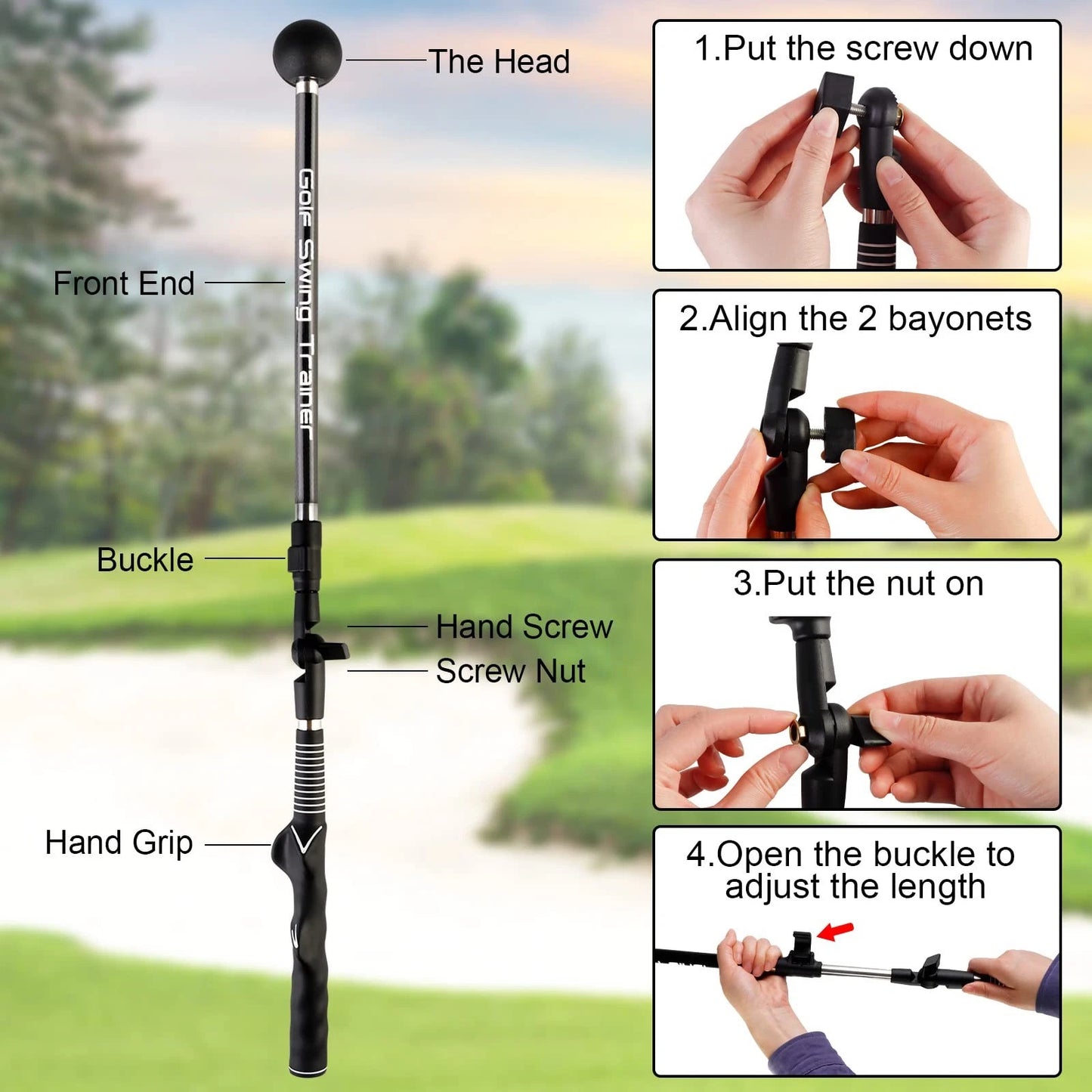 The Head

Golf Swing Trainer

Front End

Buckle

Hand Screw

Screw Nut

Hand Grip

1.Put the screw down

2.Align the 2 bayonets

3.Put the nut on

4.Open the buckle to adjust the length