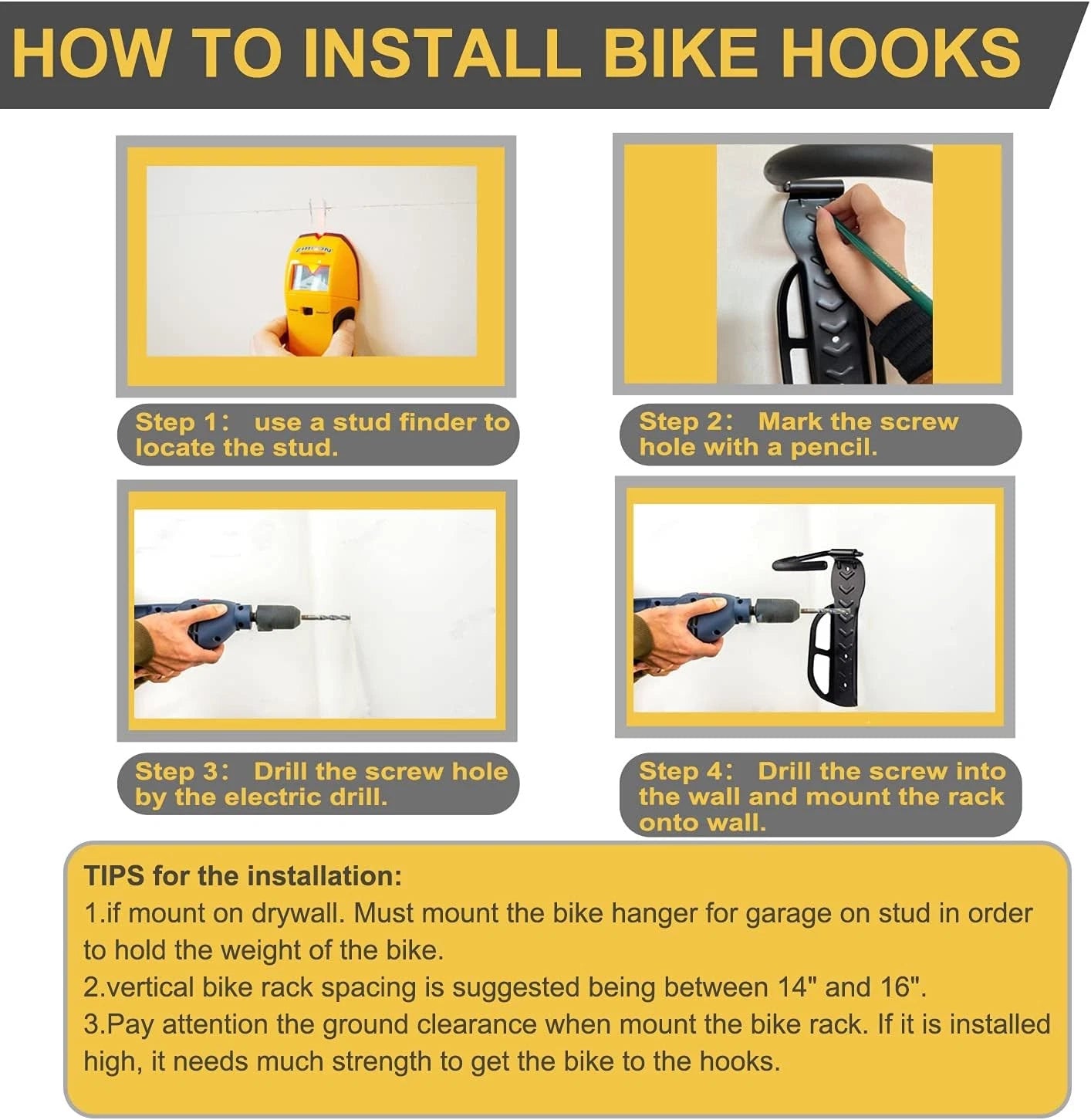 HOW TO INSTALL BIKE HOOKS

ZIRCON

Step 1: use a stud finder to locate the stud.

Step 2: Mark the screw hole with a pencil.

Step 3: Drill the screw hole by the electric drill.

Step 4: Drill the screw into the wall and mount the rack onto wall.

TIPS for the installation:
1.if mount on drywall. Must mount the bike hanger for garage on stud in order to hold the weight of the bike.
2.vertical bike rack spacing is suggested being between 14" and 16".
3.Pay attention the ground clearance when mount the bike rack. If it is installed high, it needs much strength to get the bike to the hooks.