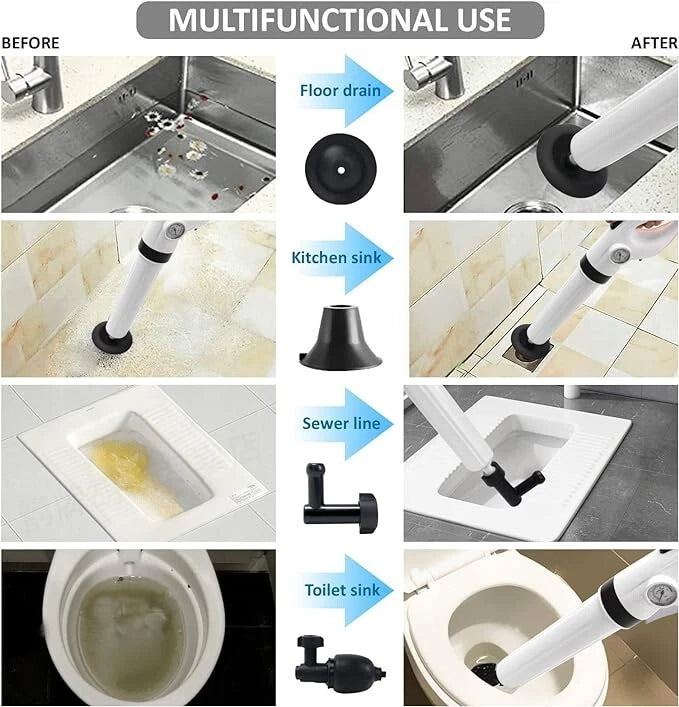 MULTIFUNCTIONAL USE

BEFORE

AFTER

Floor drain

Kitchen sink

Sewer line

Toilet sink